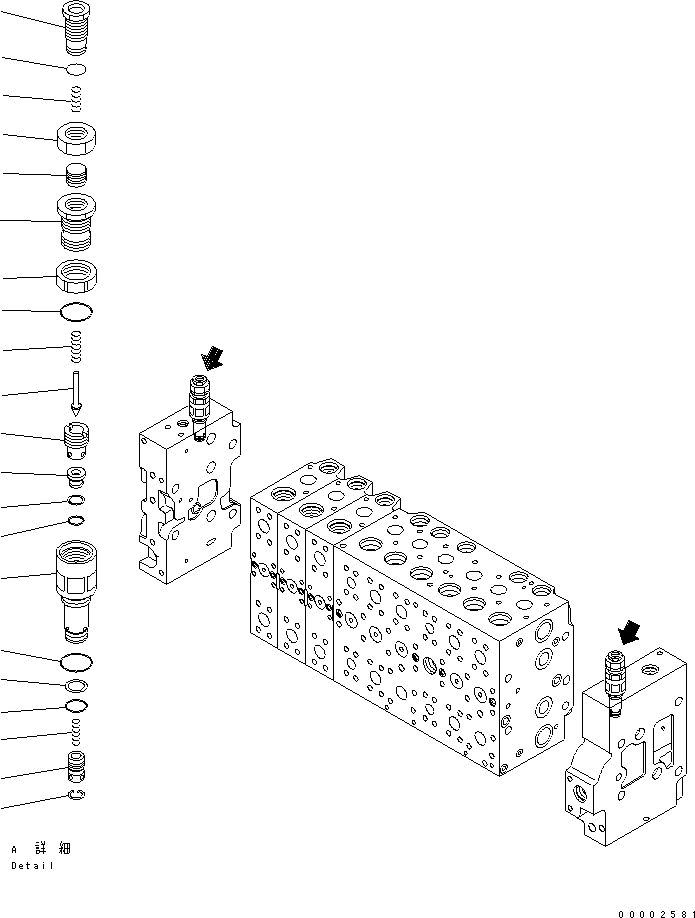 A 詳細
Detail

00002581