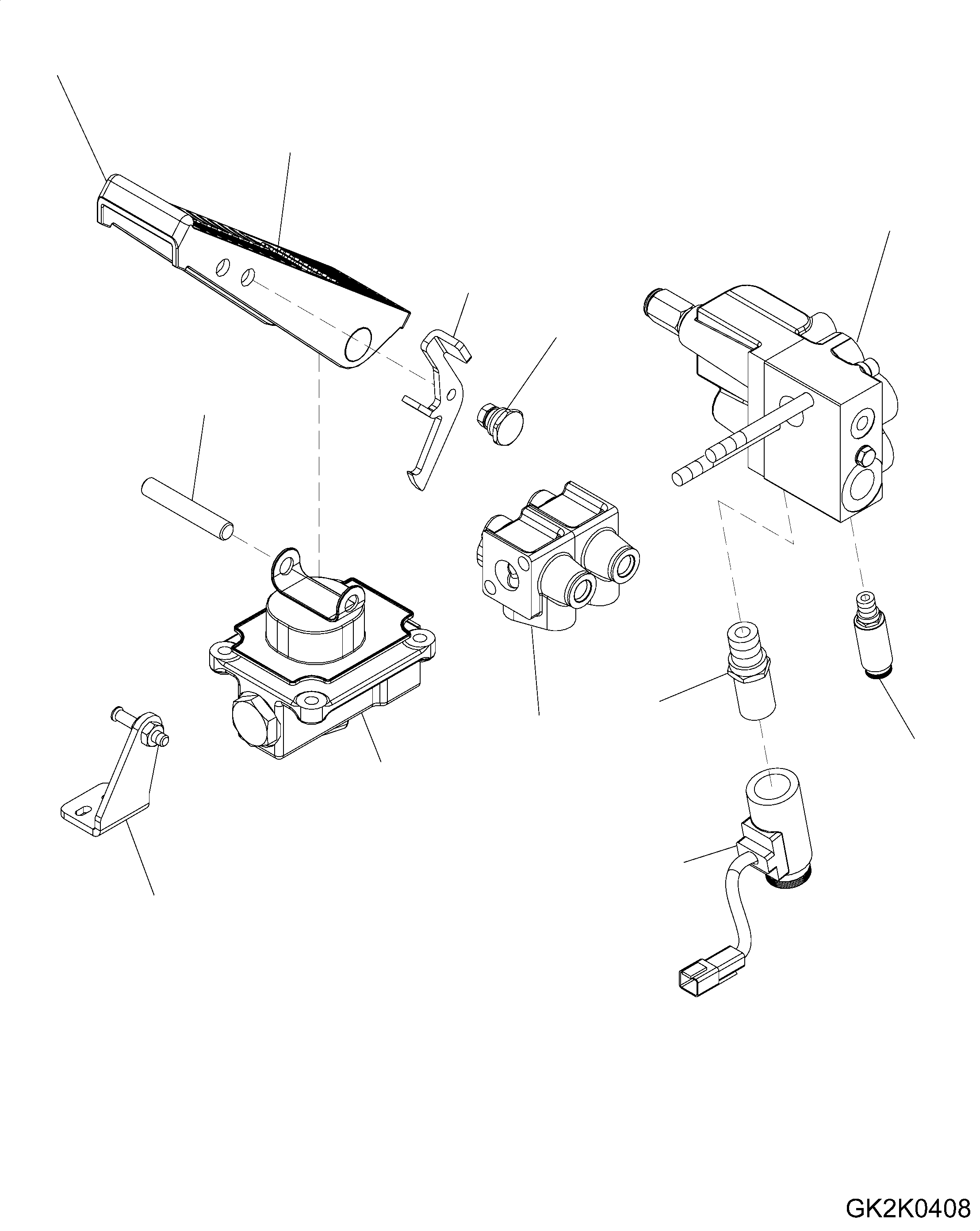 GK2K0408