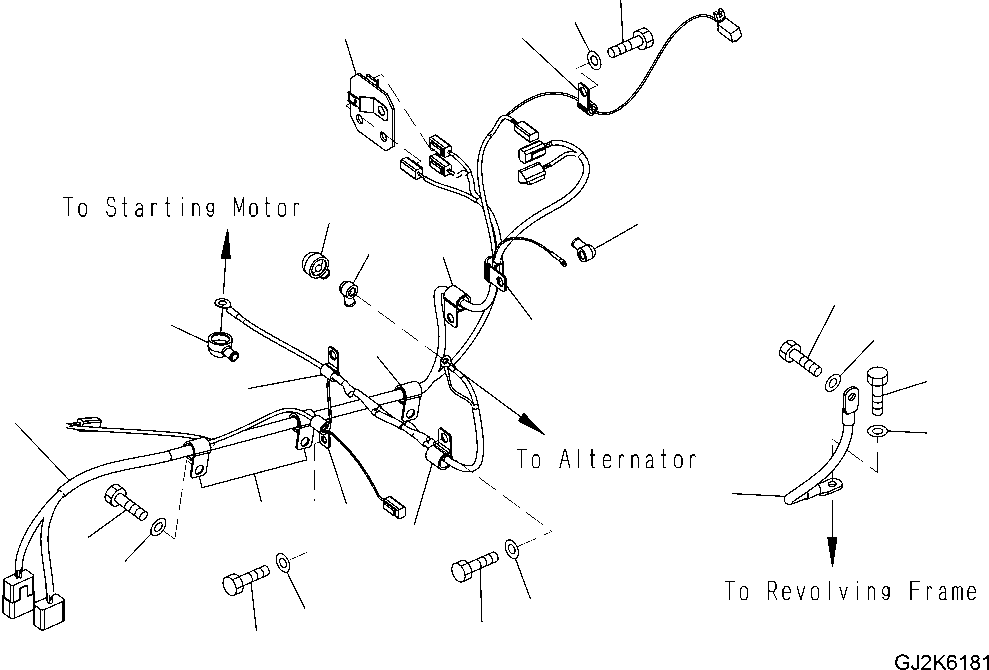 To Starting Motor

To Alternator

To Revolving Frame

GJ2K6181