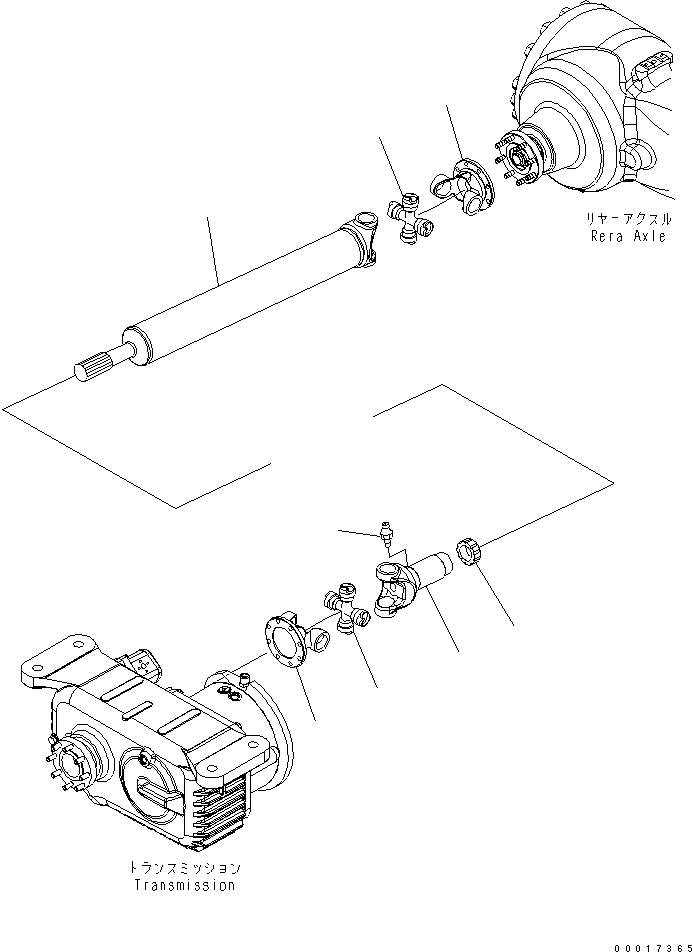 リヤーアクスル
Rera Axle

トランスミッション
Transmission

00017365