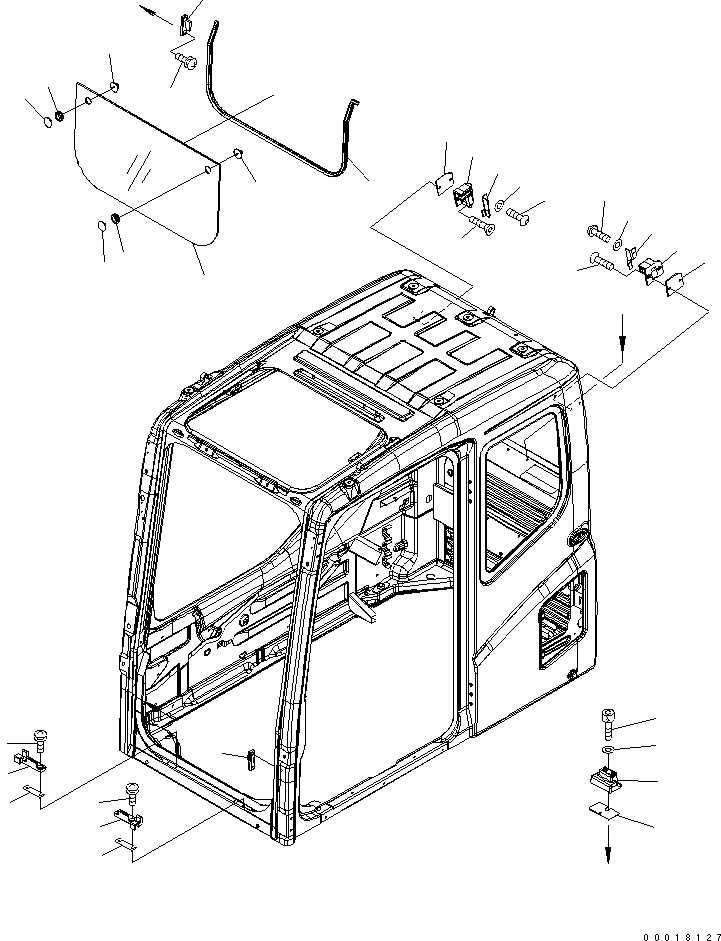 00018127