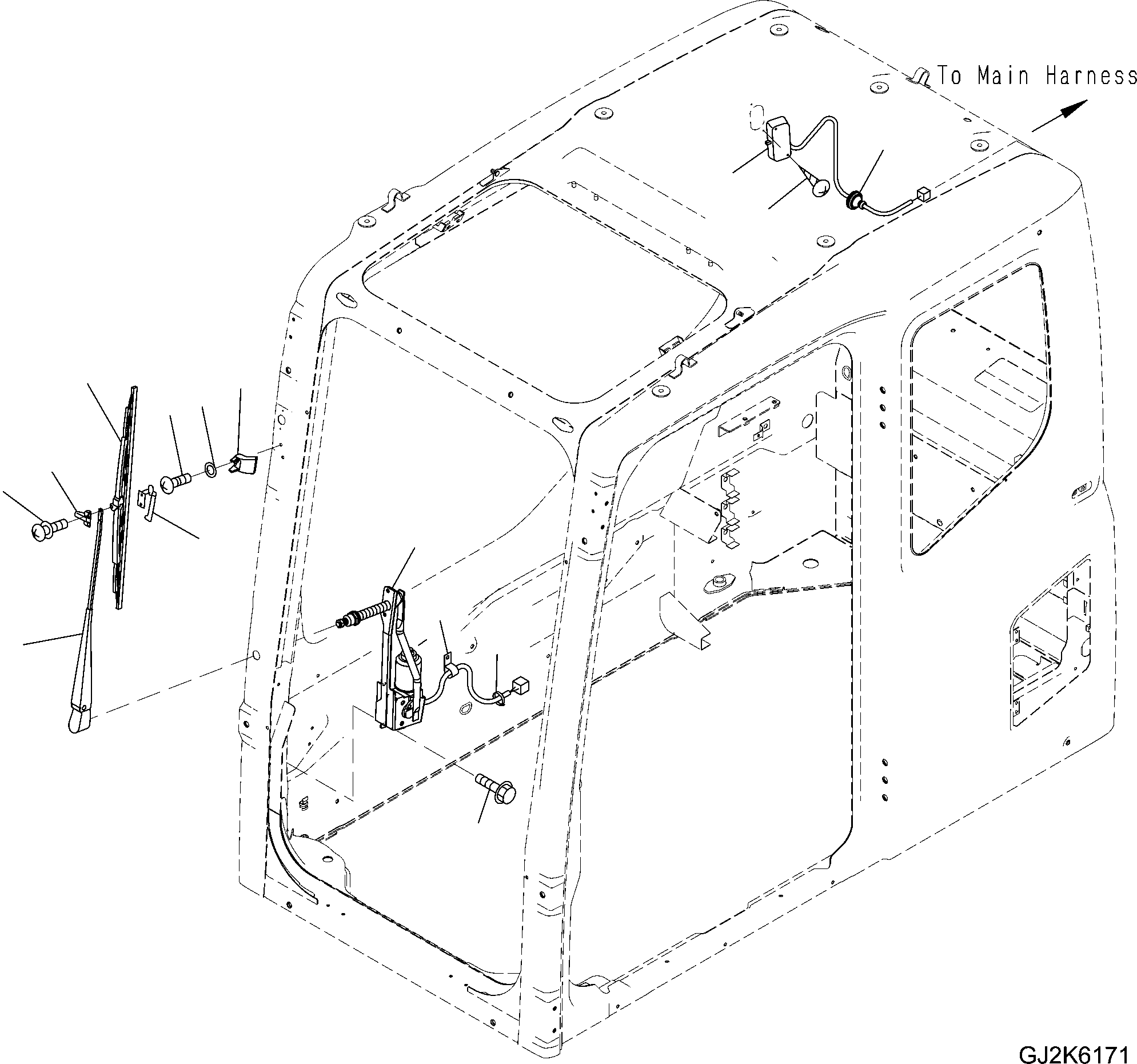 To Main Harness

GJ2K6171