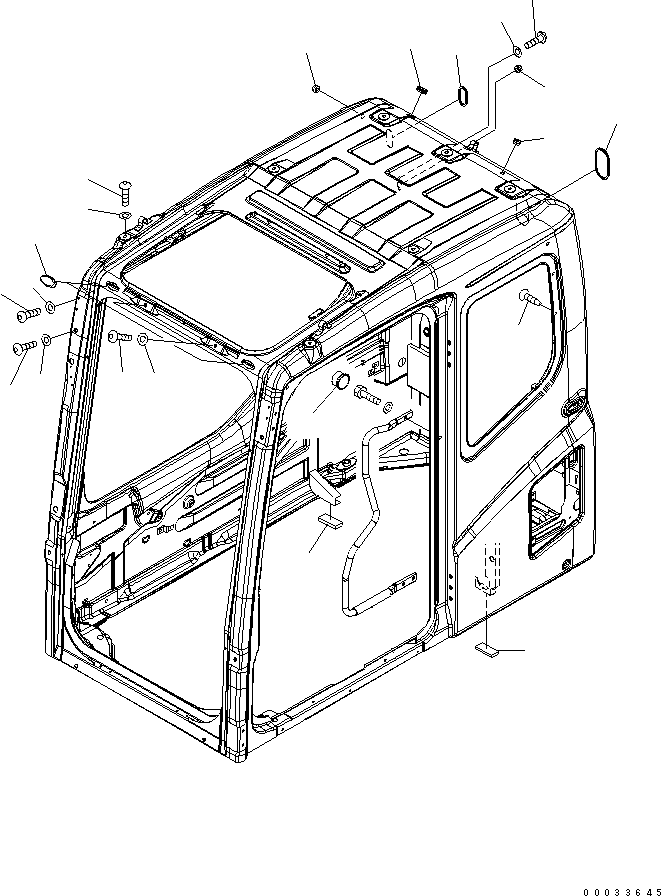 00033645