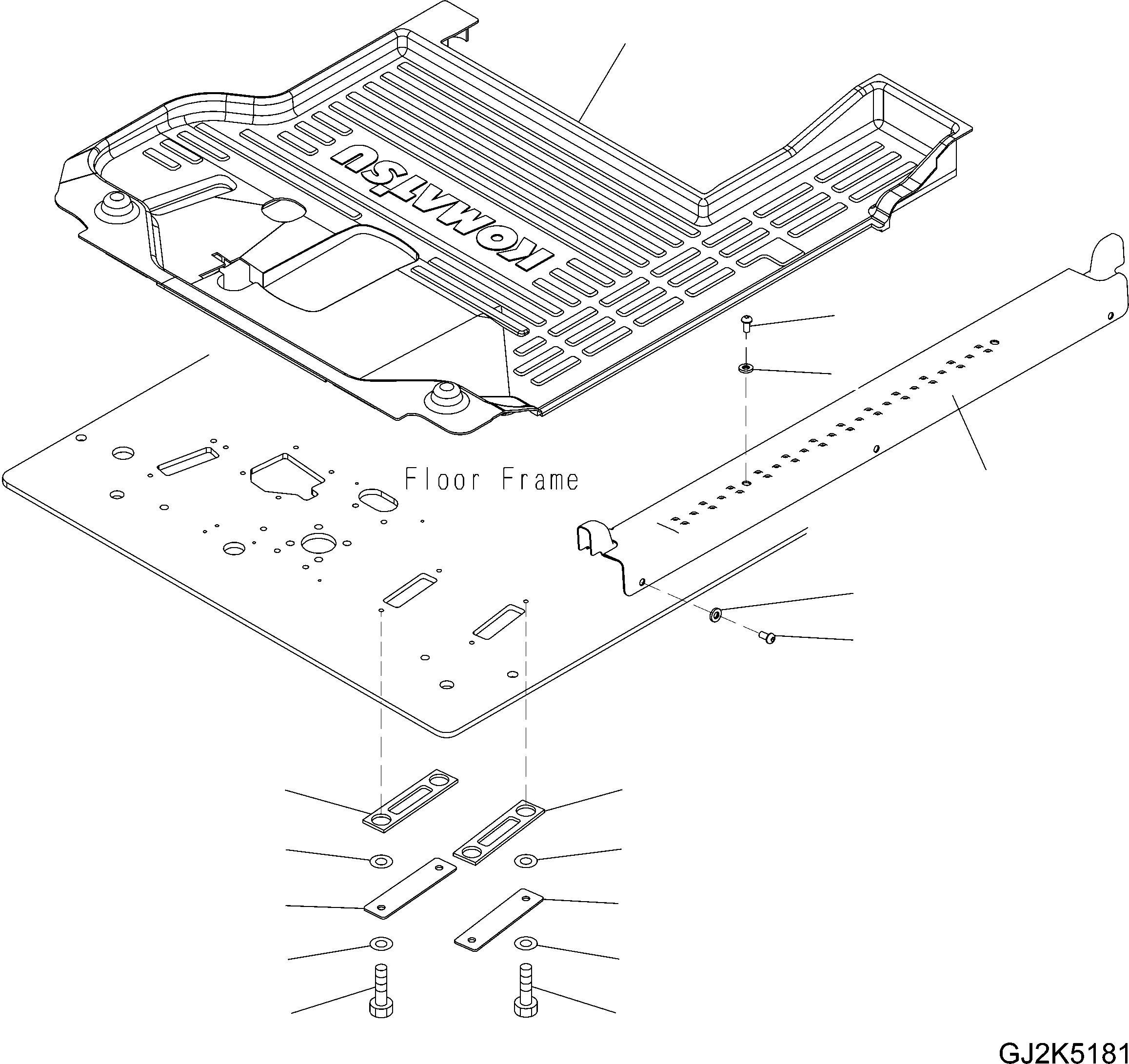 KOMATSU

Floor Frame

GJ2K5181