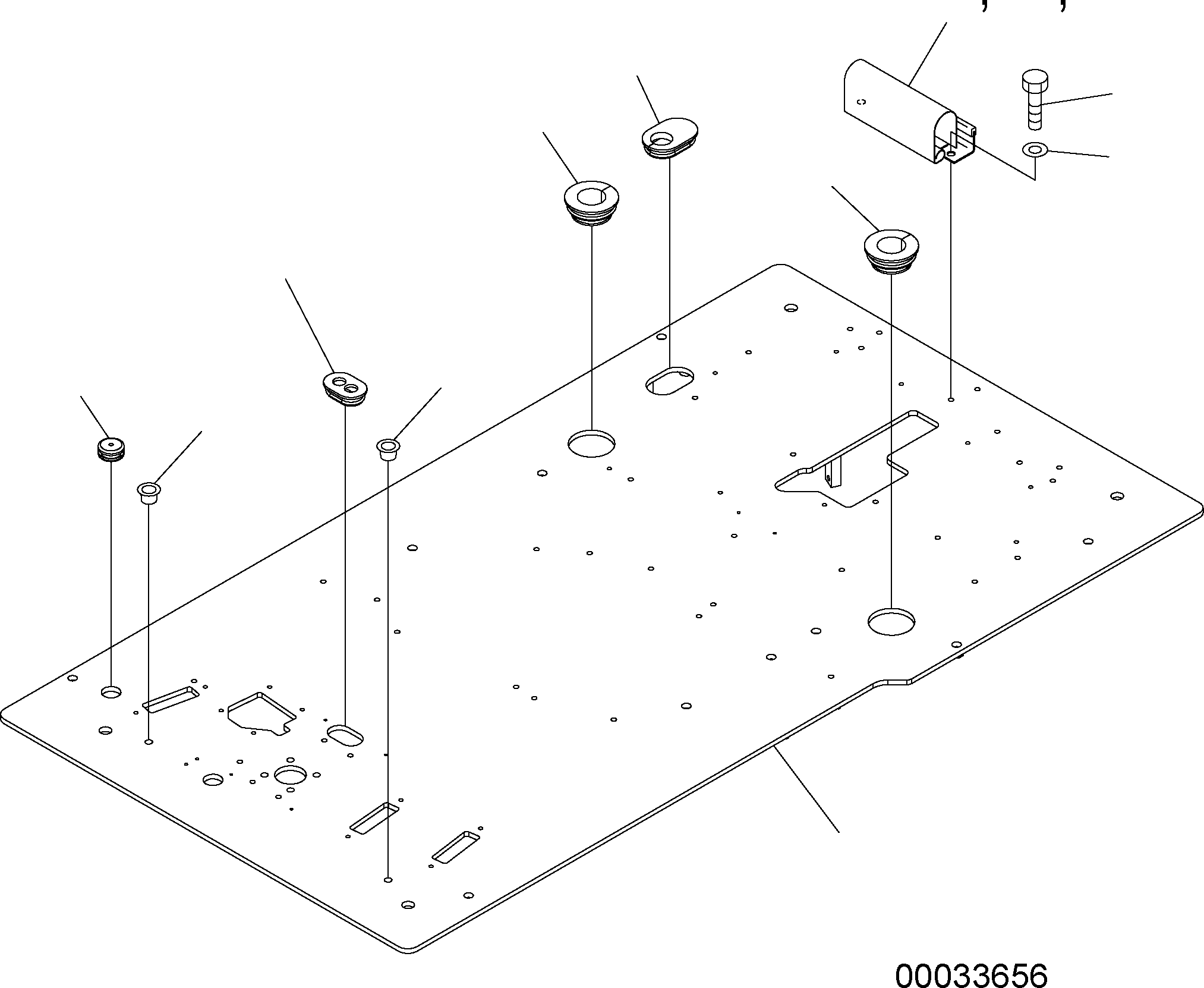 , ,

00033656