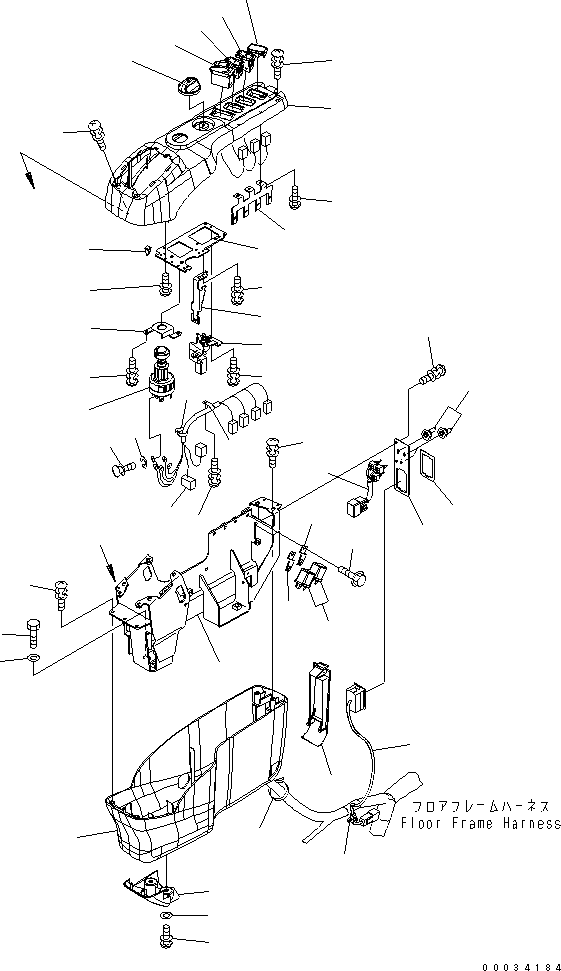 フロアフレームハーネス
Floor Frame Harness

00034184