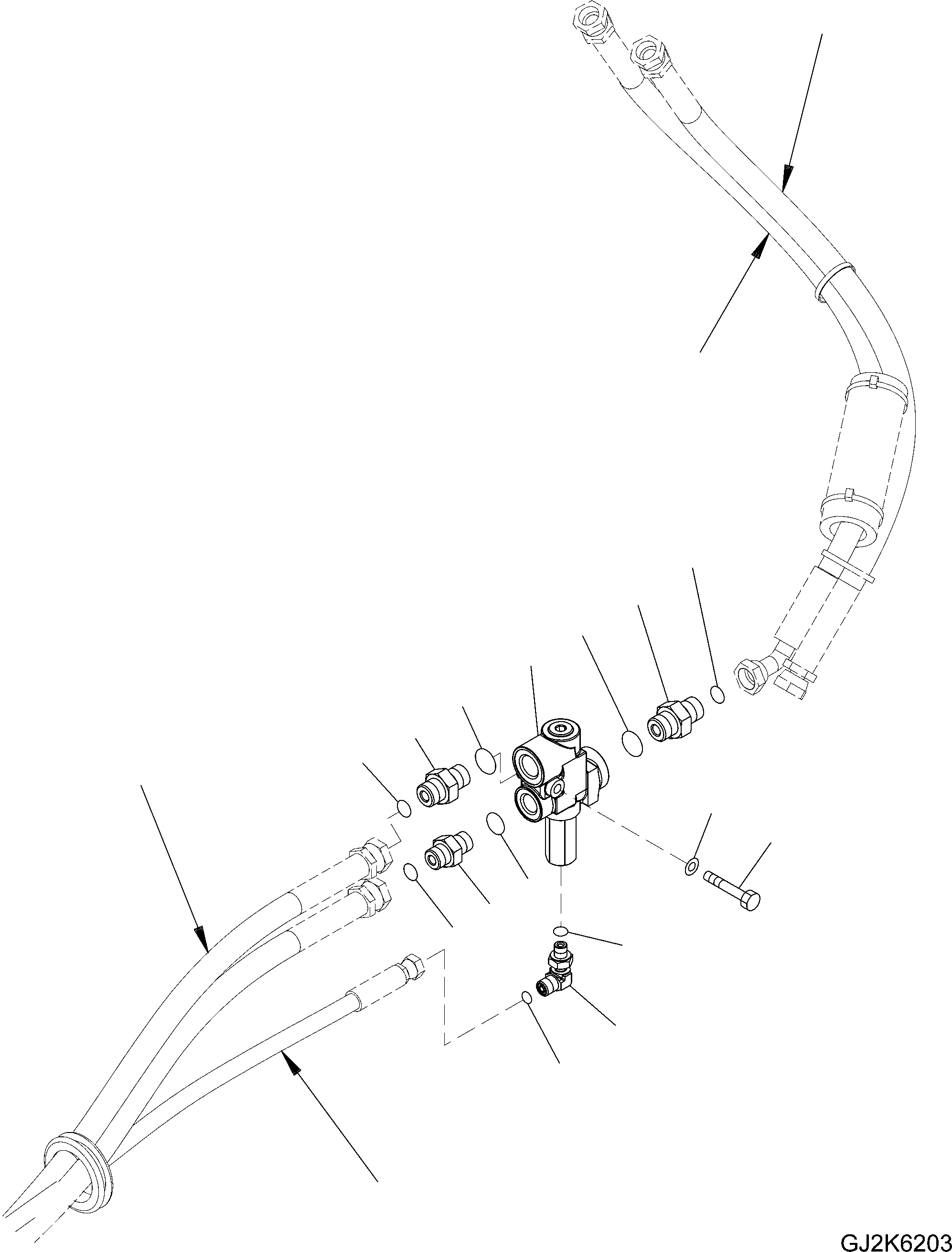 GJ2K6203