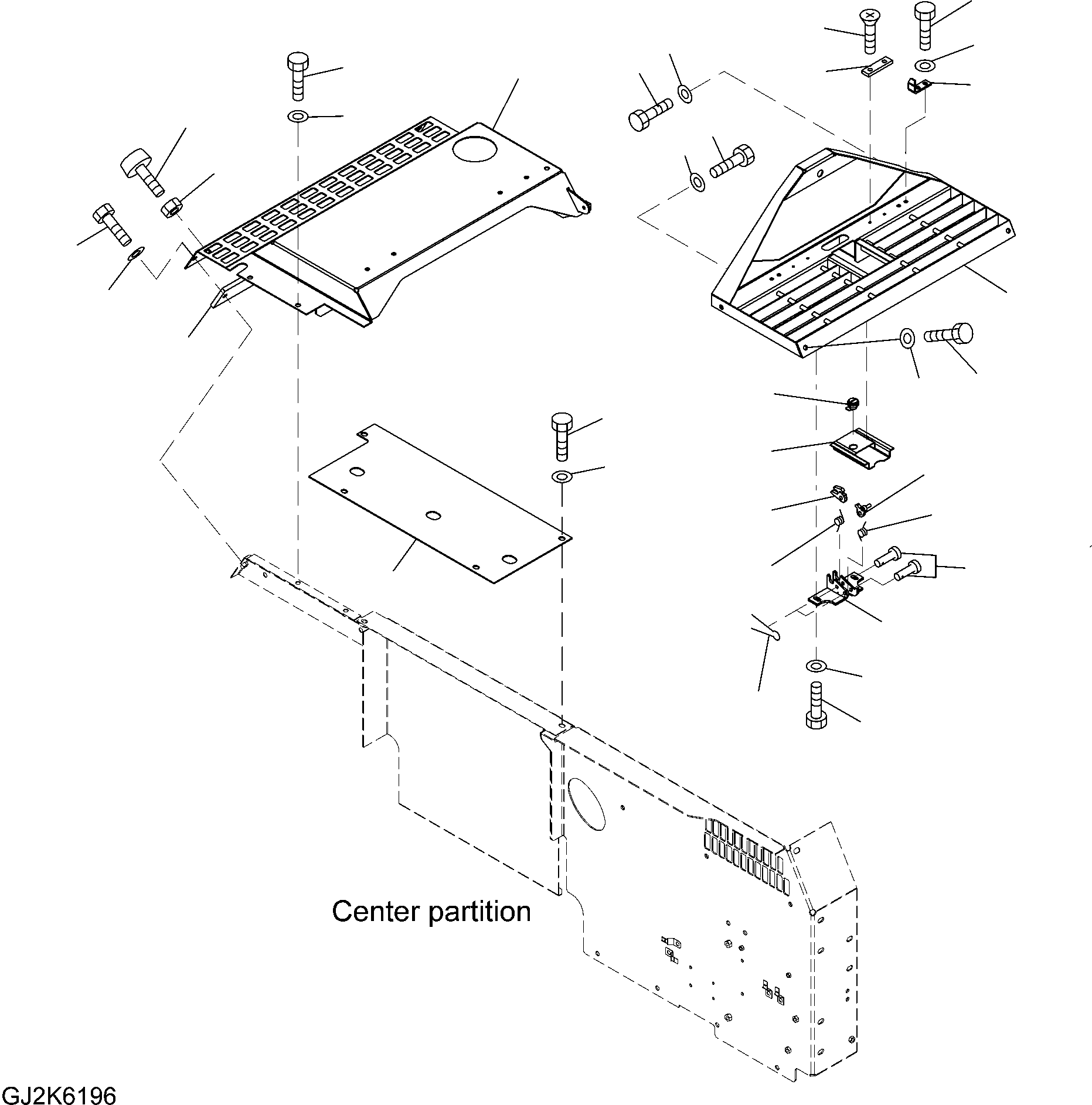 Center partition

GJ2K6196