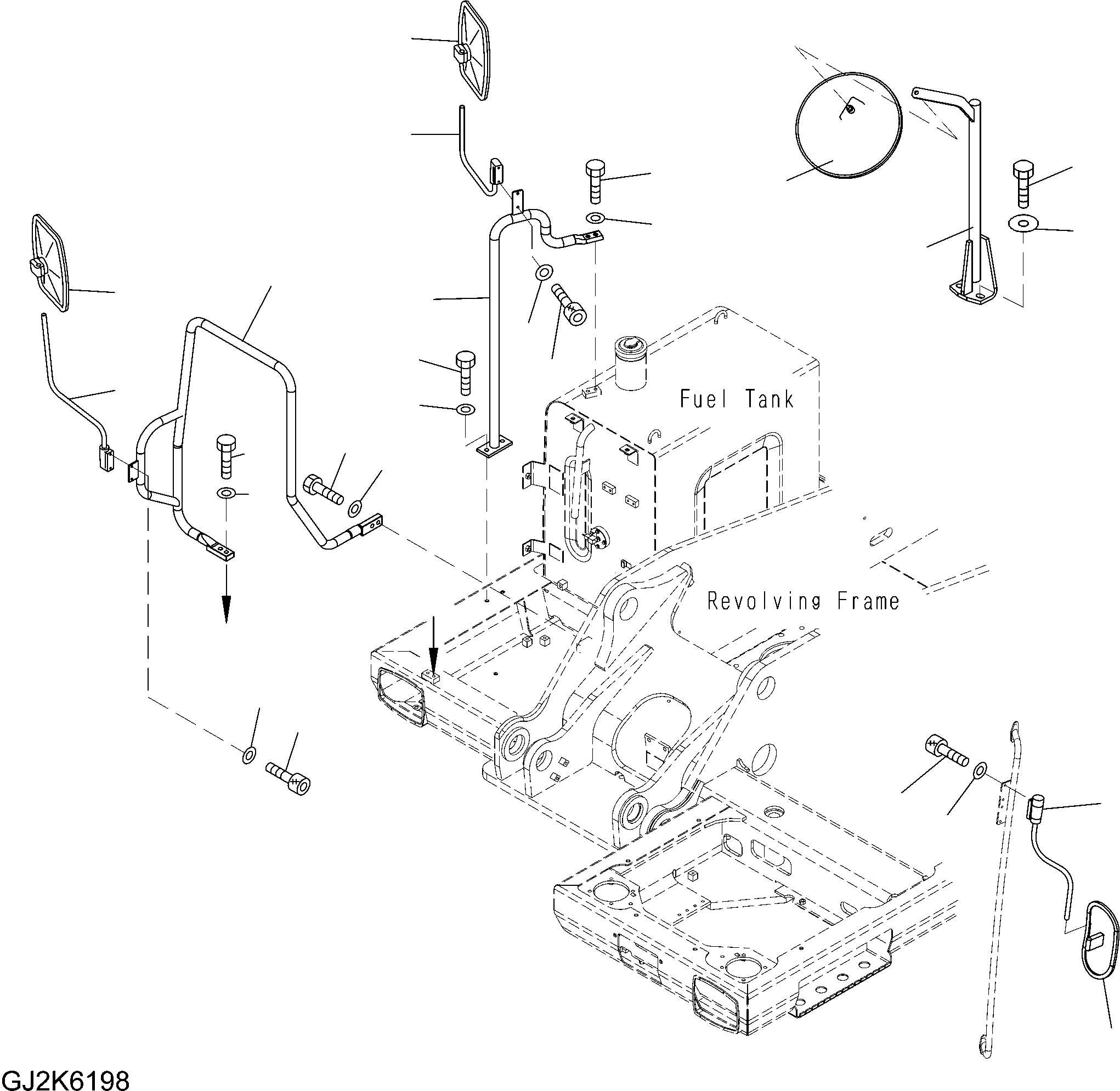 Fuel Tank

Revolving Frame

GJ2K6198