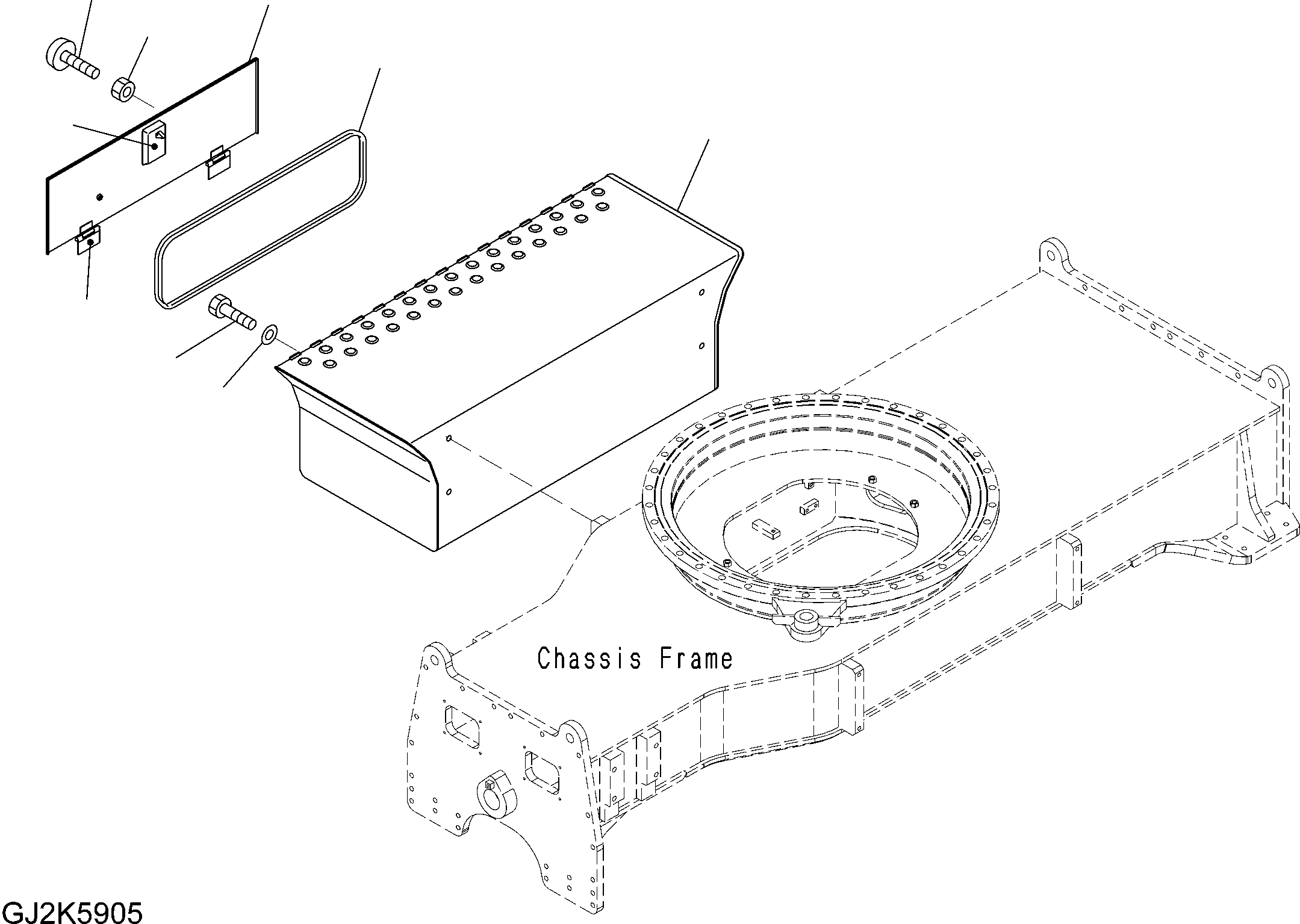 Chassis Frame

GJ2K5905