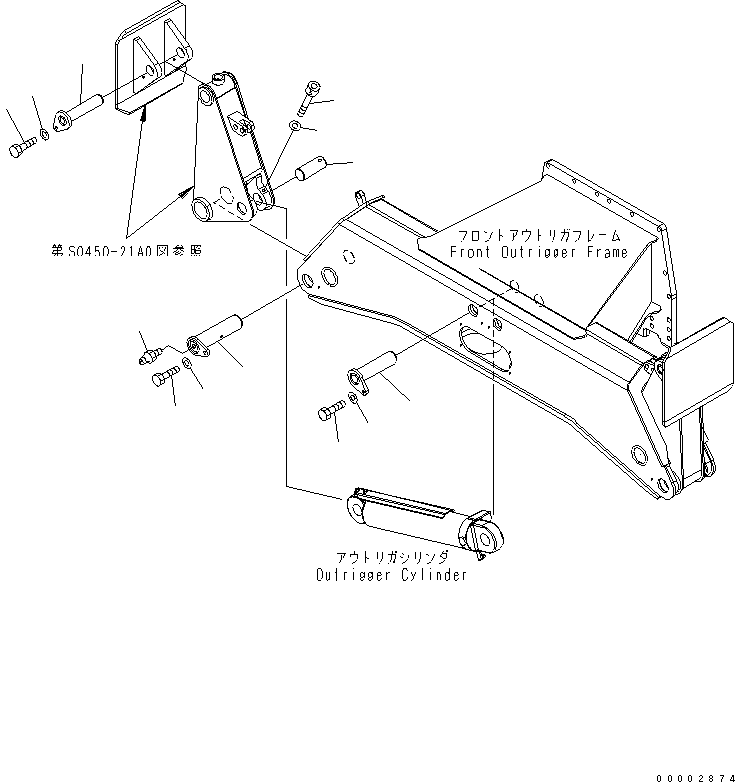 第S0450-21A0図参照

フロントアウトリガフレーム
Front Outrigger Frame

アウトリガシリンダ
Outrigger Cylinder

00002874