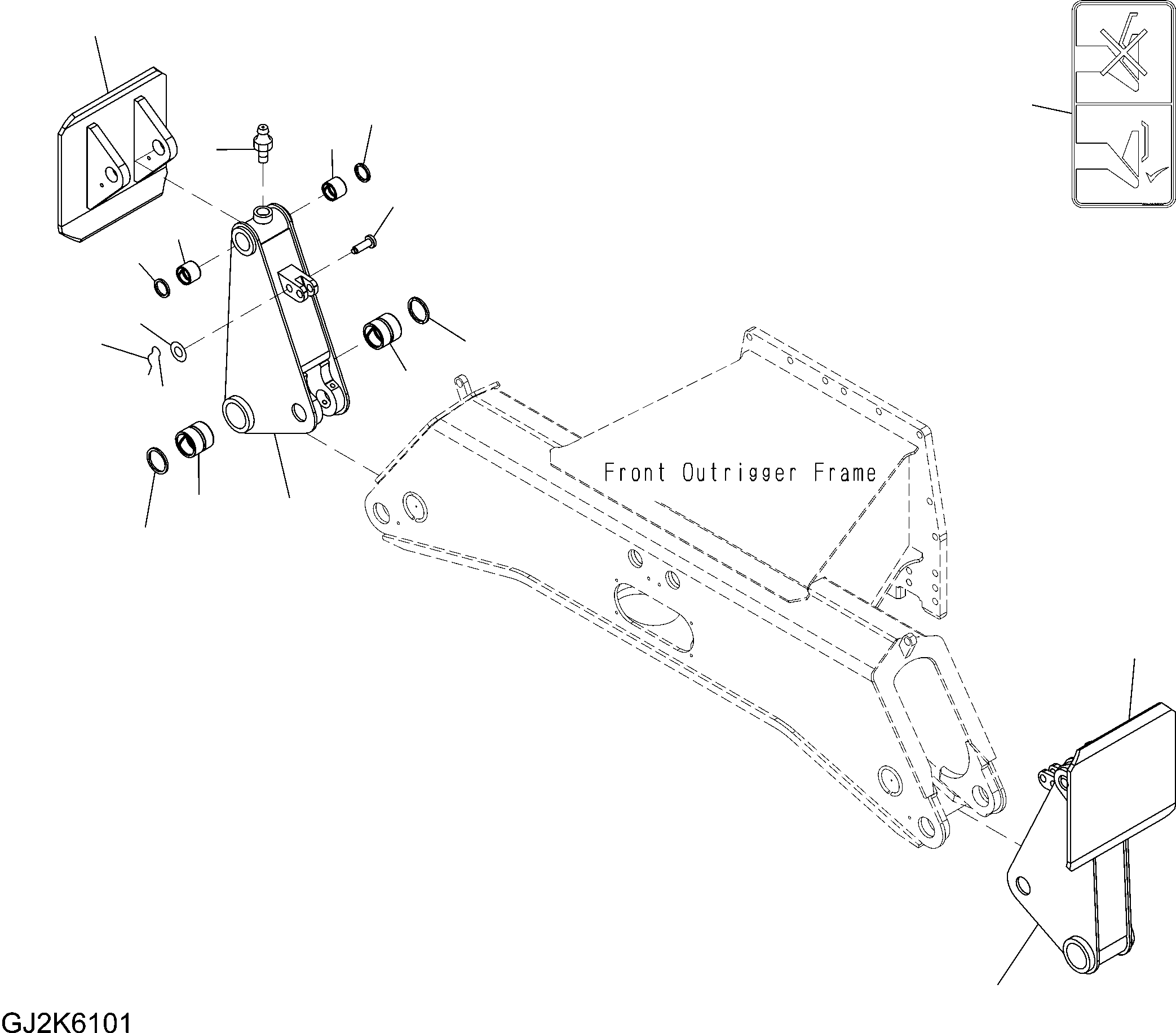 Front Outrigger Frame

GJ2K6101