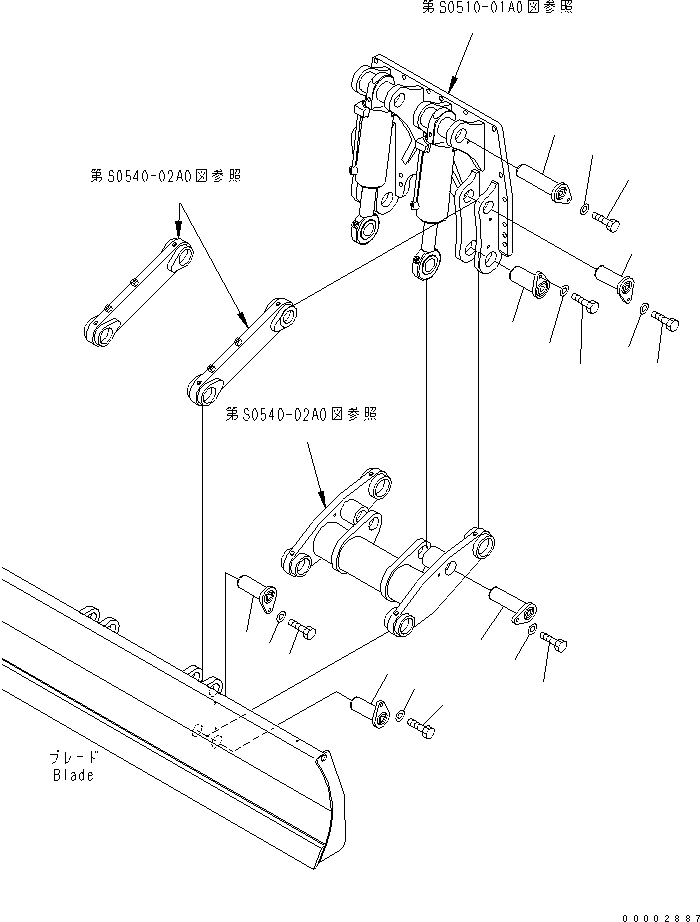 第S0510-01A0図参照

第S0540-02A0図参照

第S0540-02A0図参照

ブレード
Blade

00002887