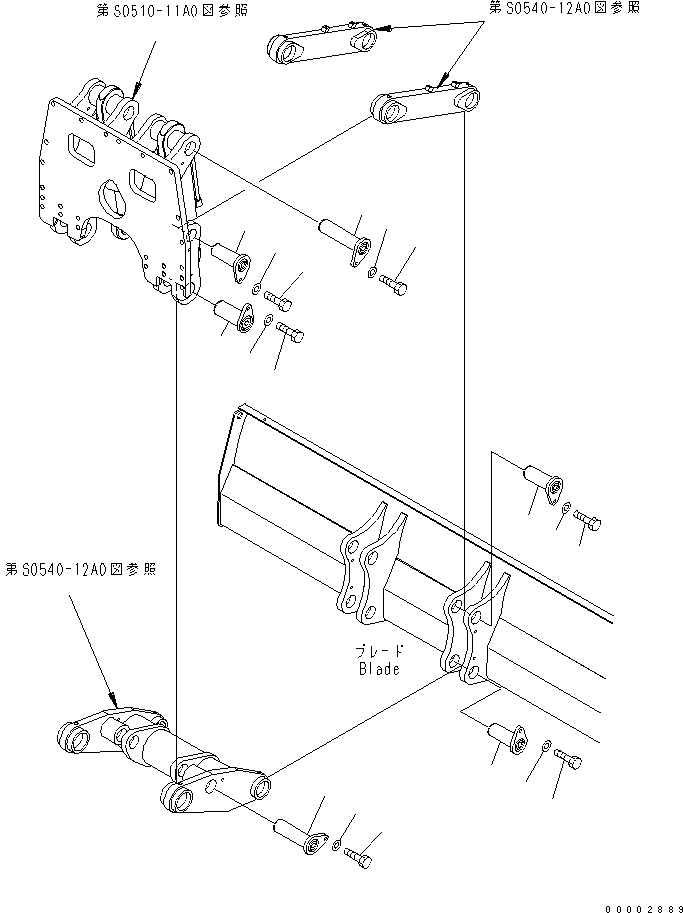 第S0510-11A0図参照

第S0540-12A0図参照

第S0540-12A0図参照

ブレード
Blade

00002889