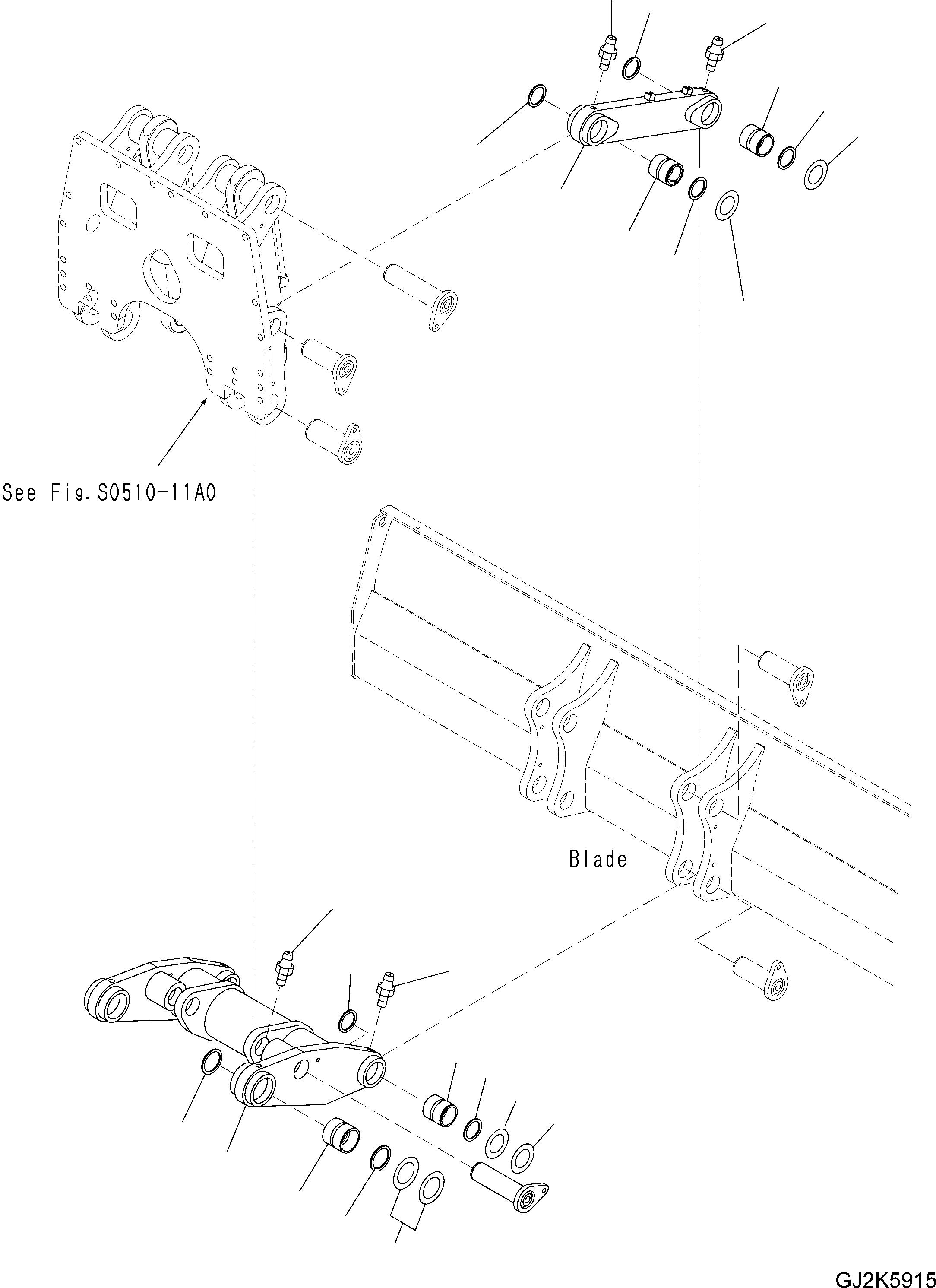 See Fig. S0510-11A0

Blade

GJ2K5915