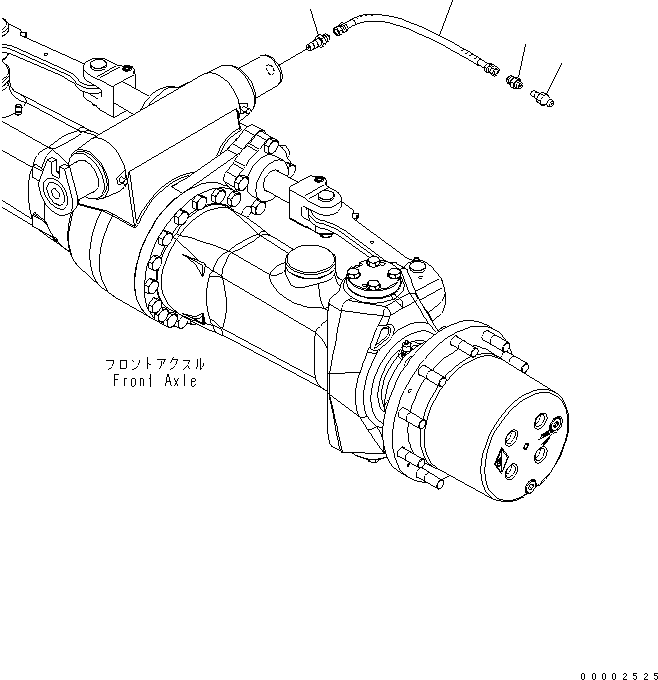 フロントアクスル
Front Axle

00002525