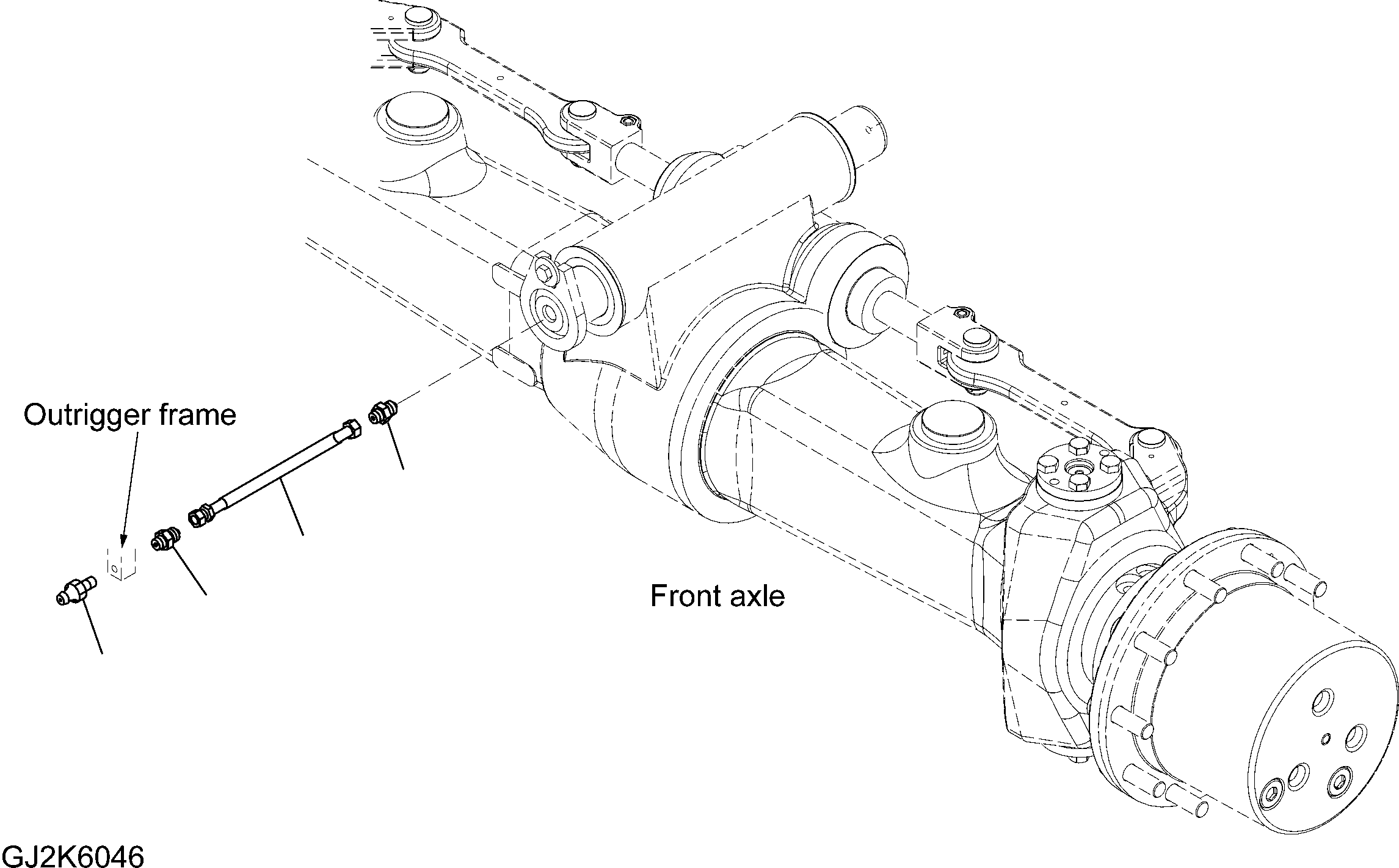 Outrigger frame

Front axle

GJ2K6046