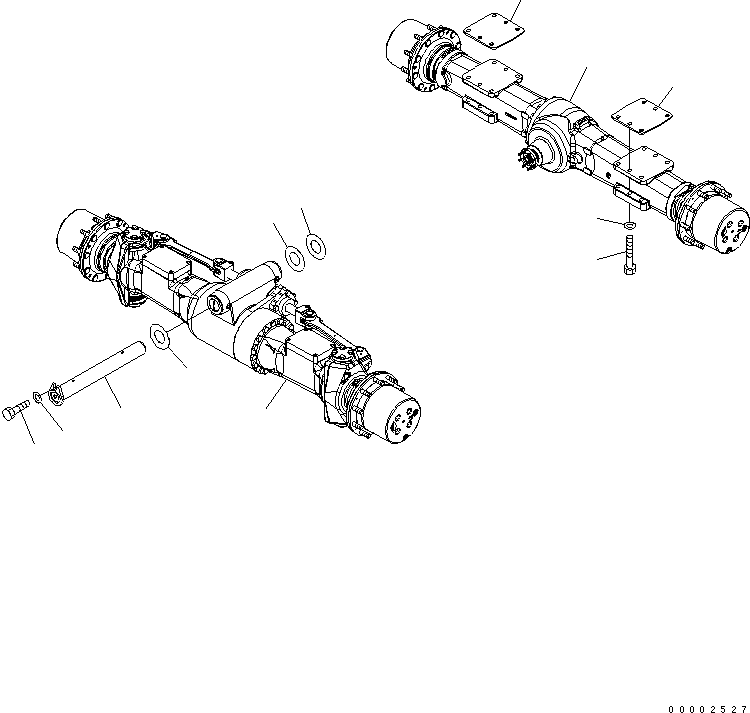 00002527