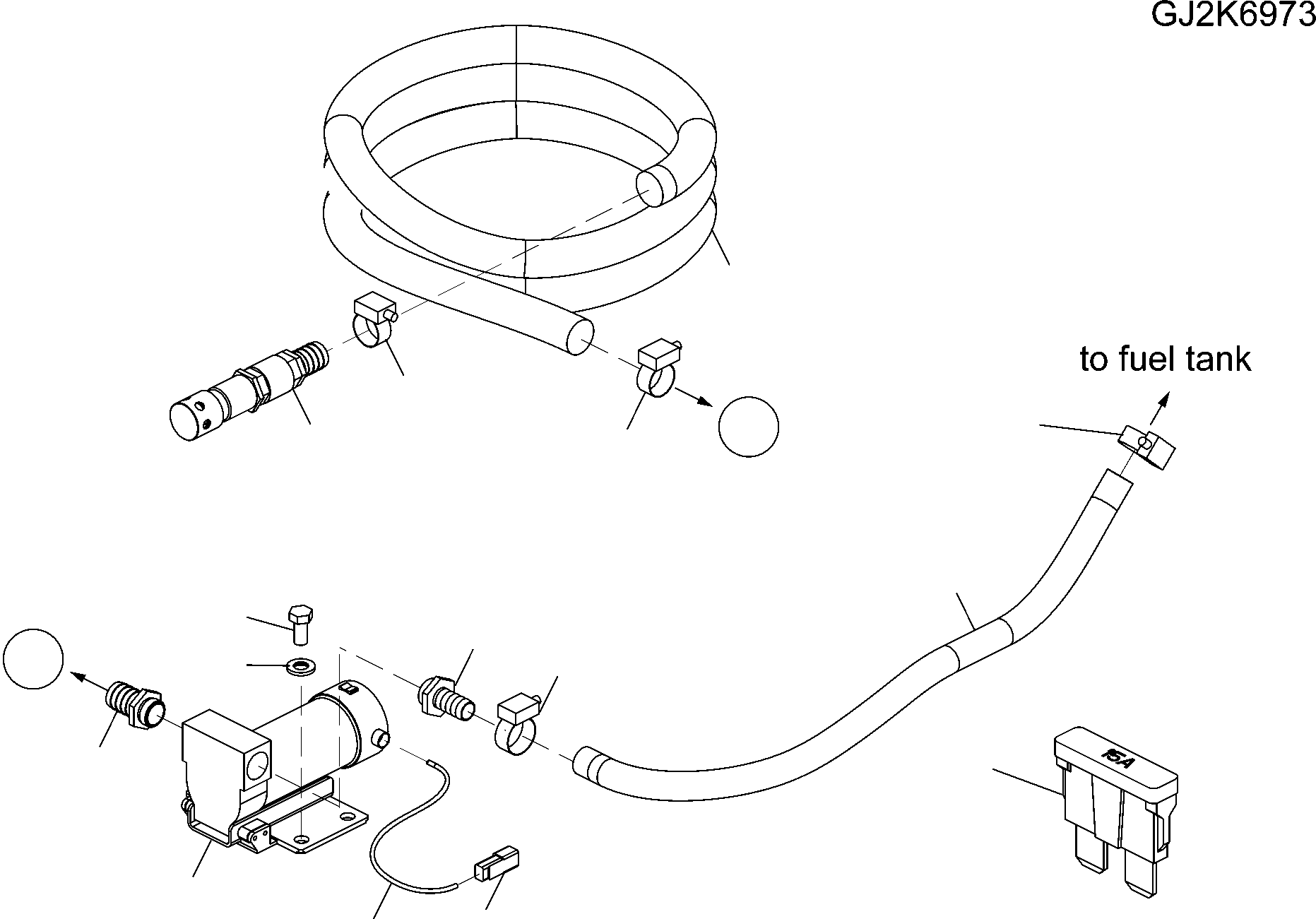 GJ2K6973

to fuel tank

15A