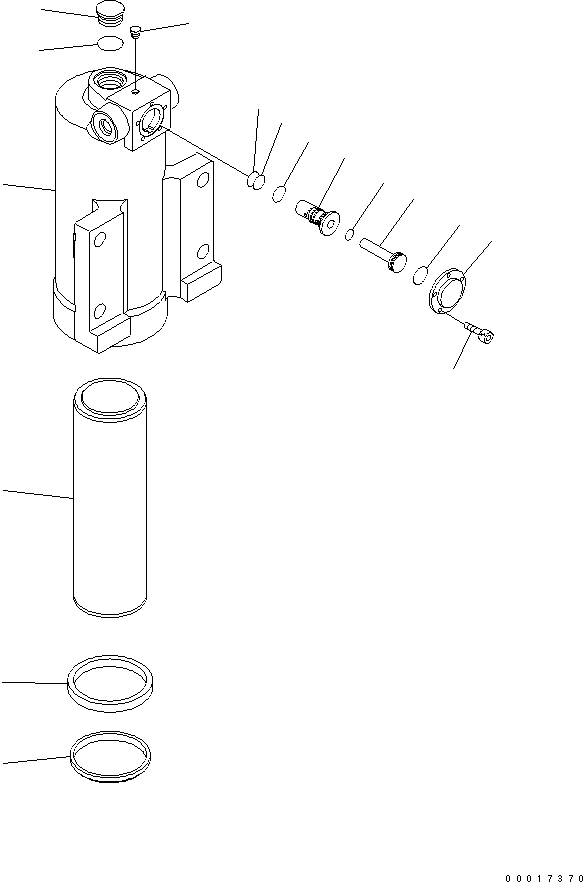 00017370