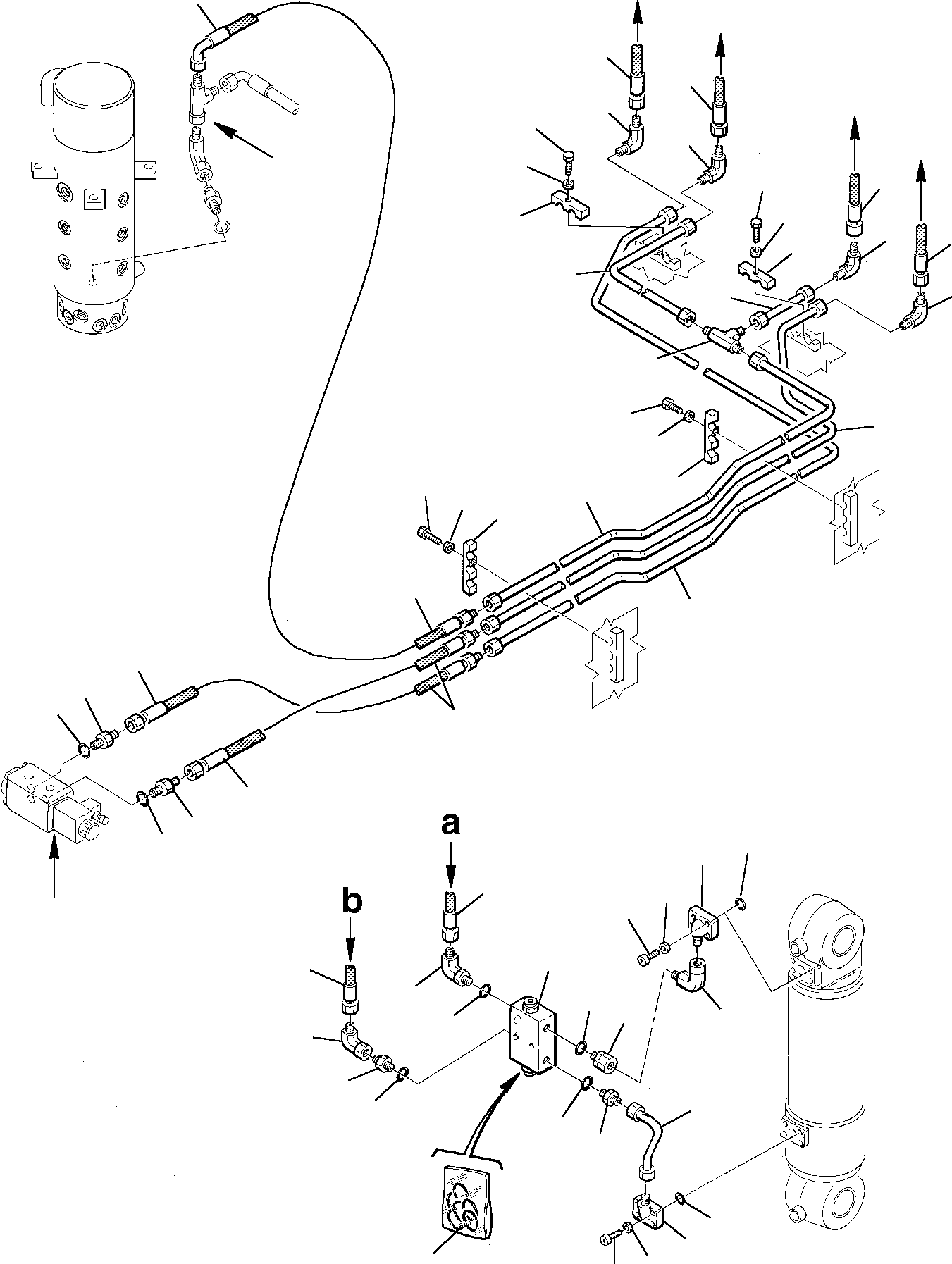 a

b