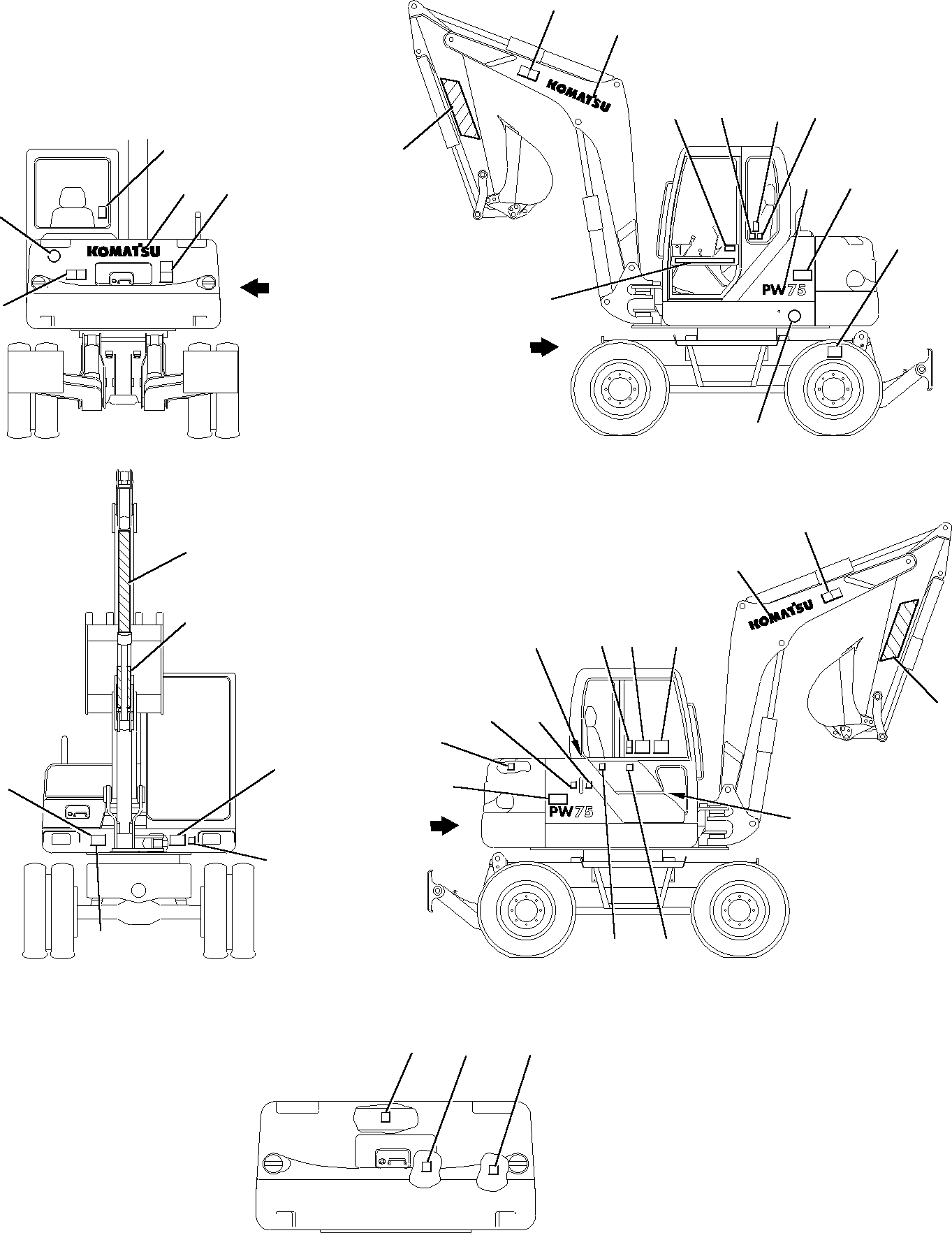 KOMATSU

KOMATSU

PW75

KOMATSU

PW75