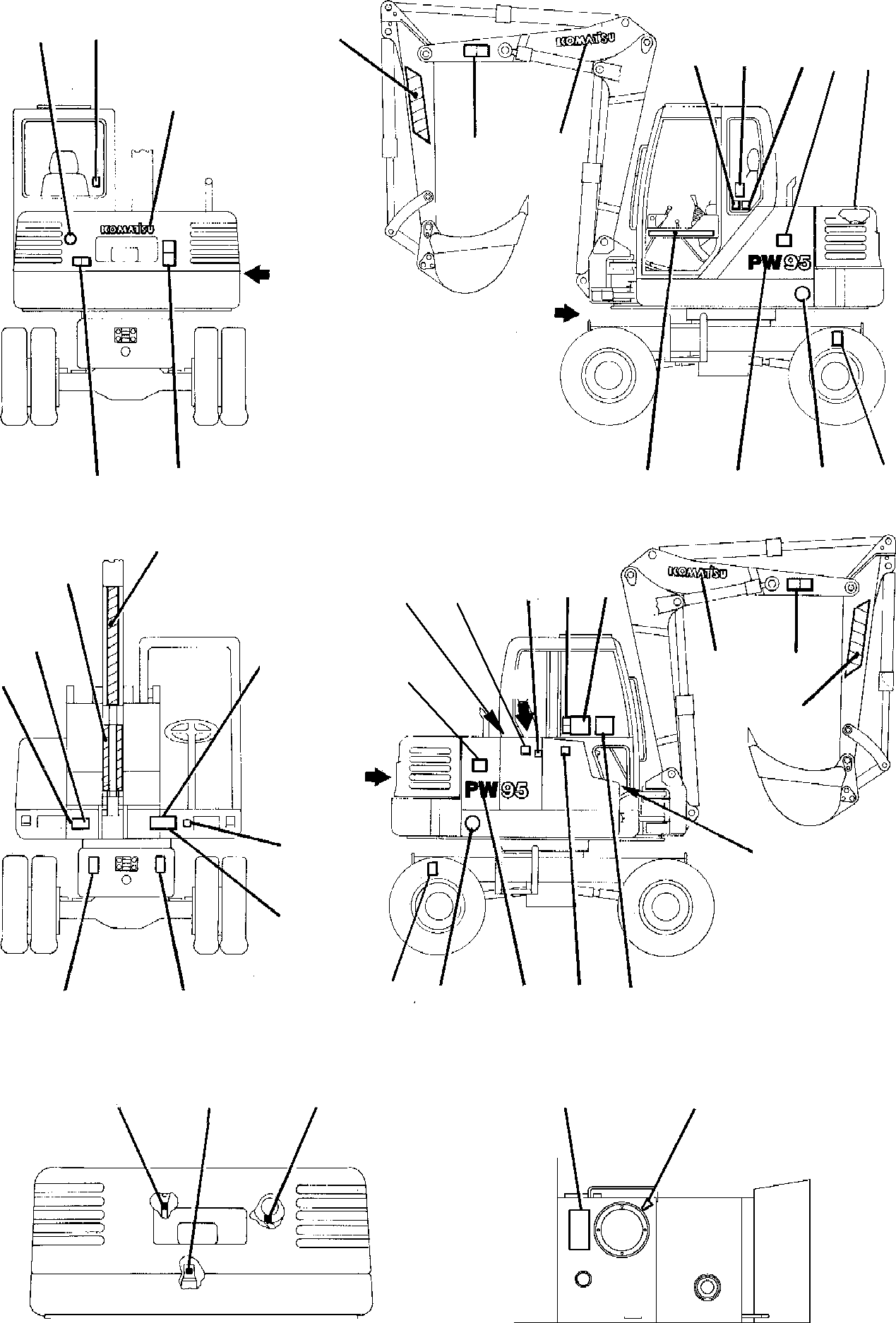 KOMATSU

KOMATSU

PW95

KOMATSU

PW95