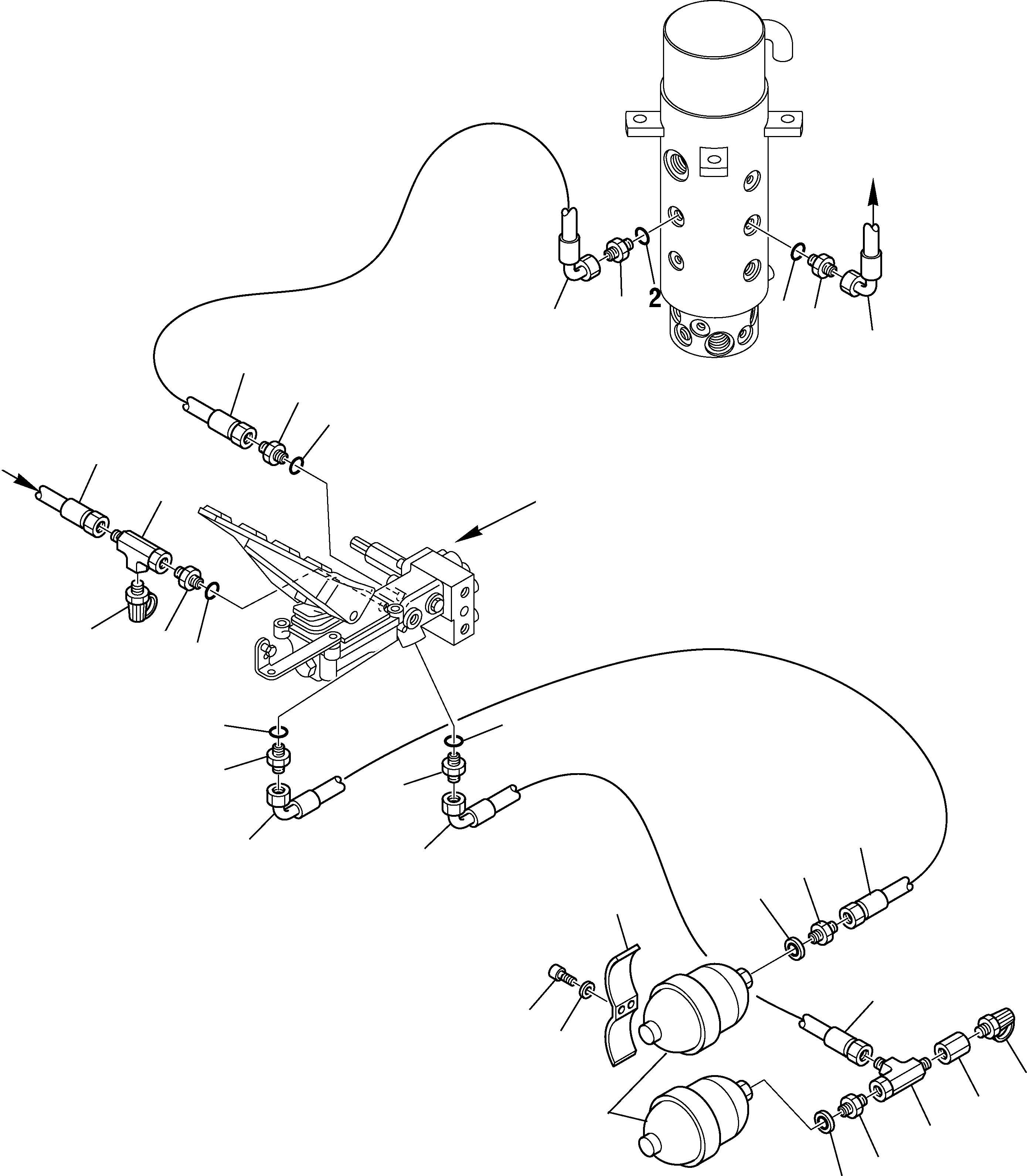 2