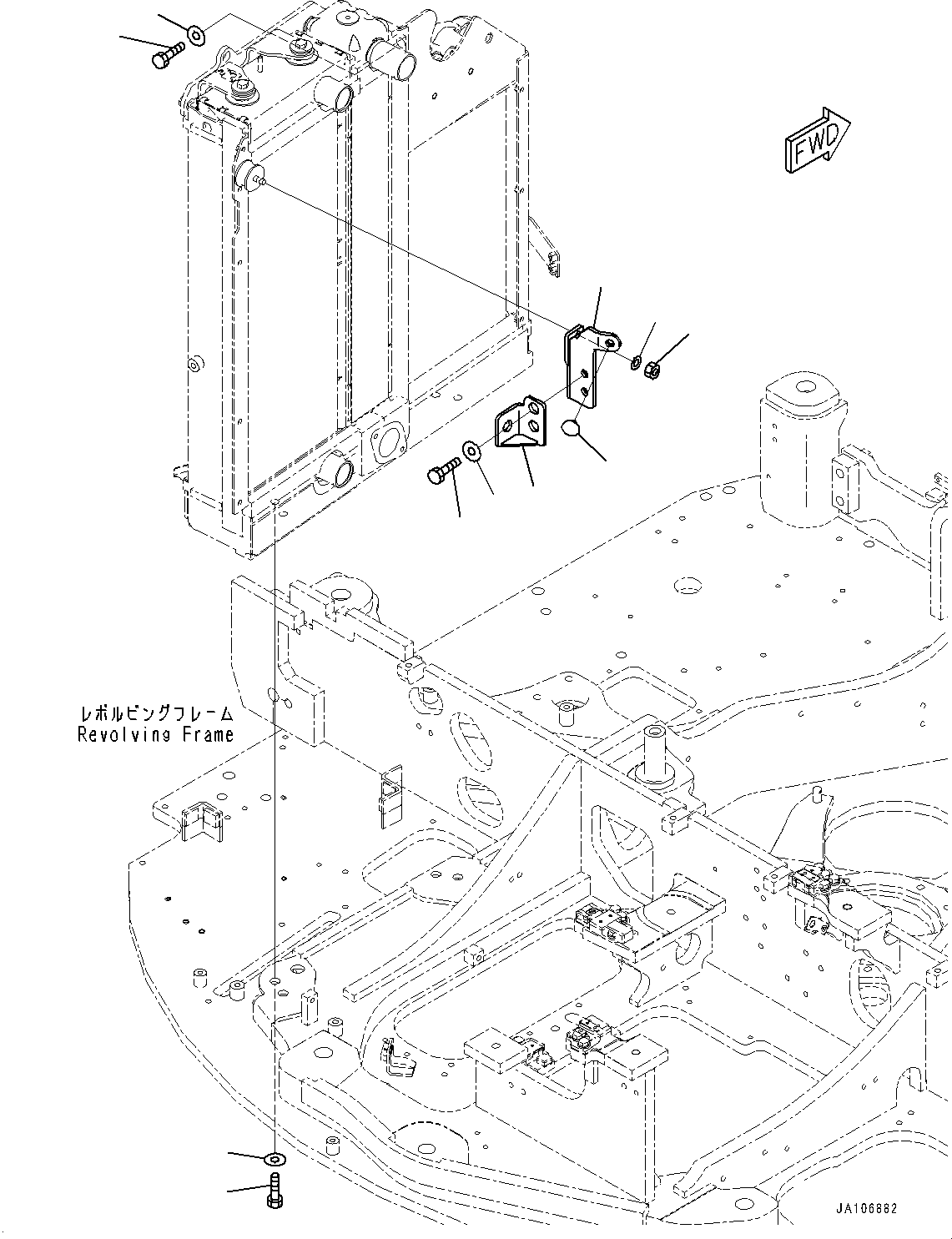 FWD

レボルビングフレーム
Revolving Frame

JA106882