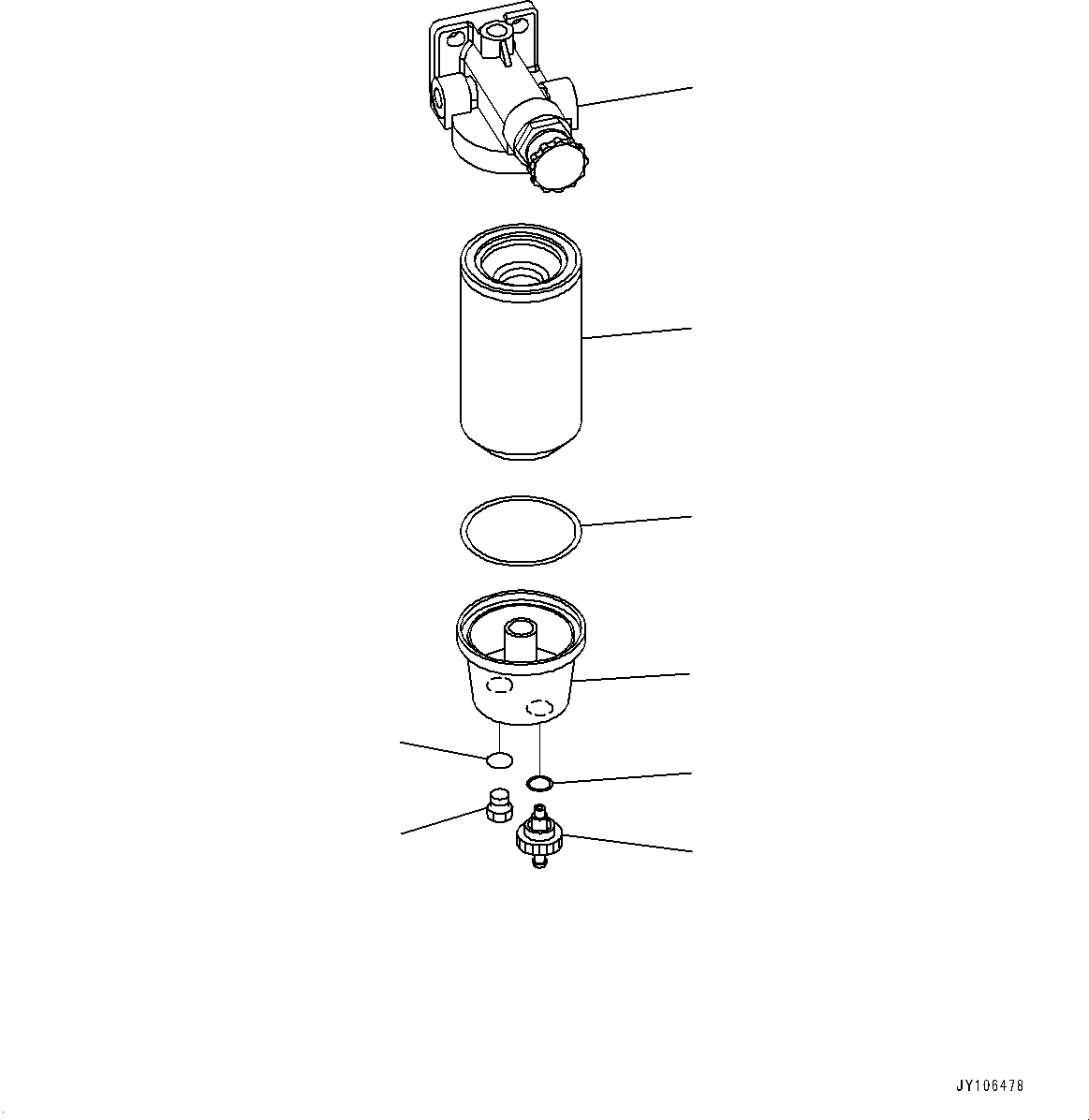 JY106478