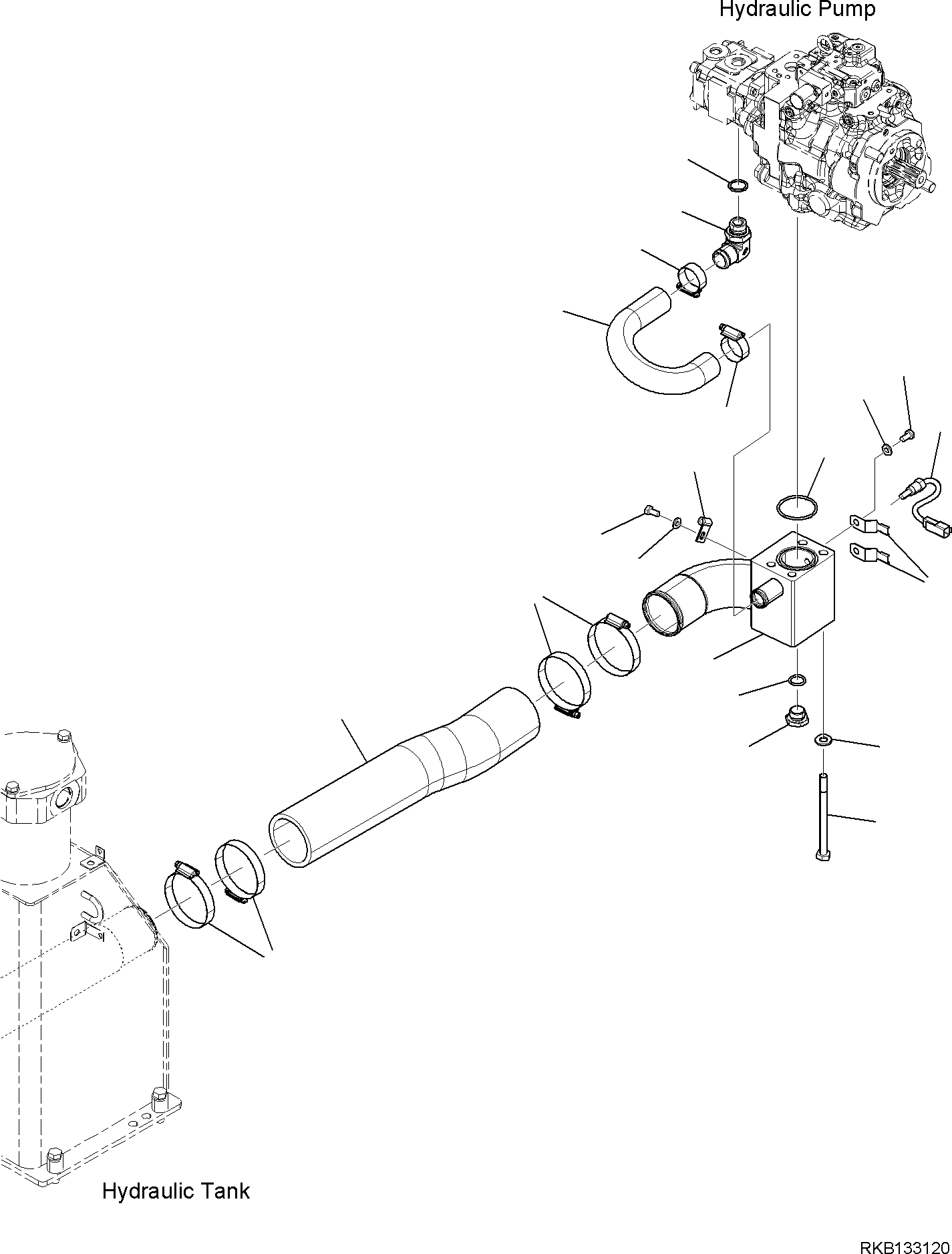 Hydraulic Pump

Hydraulic Tank

RKB133120