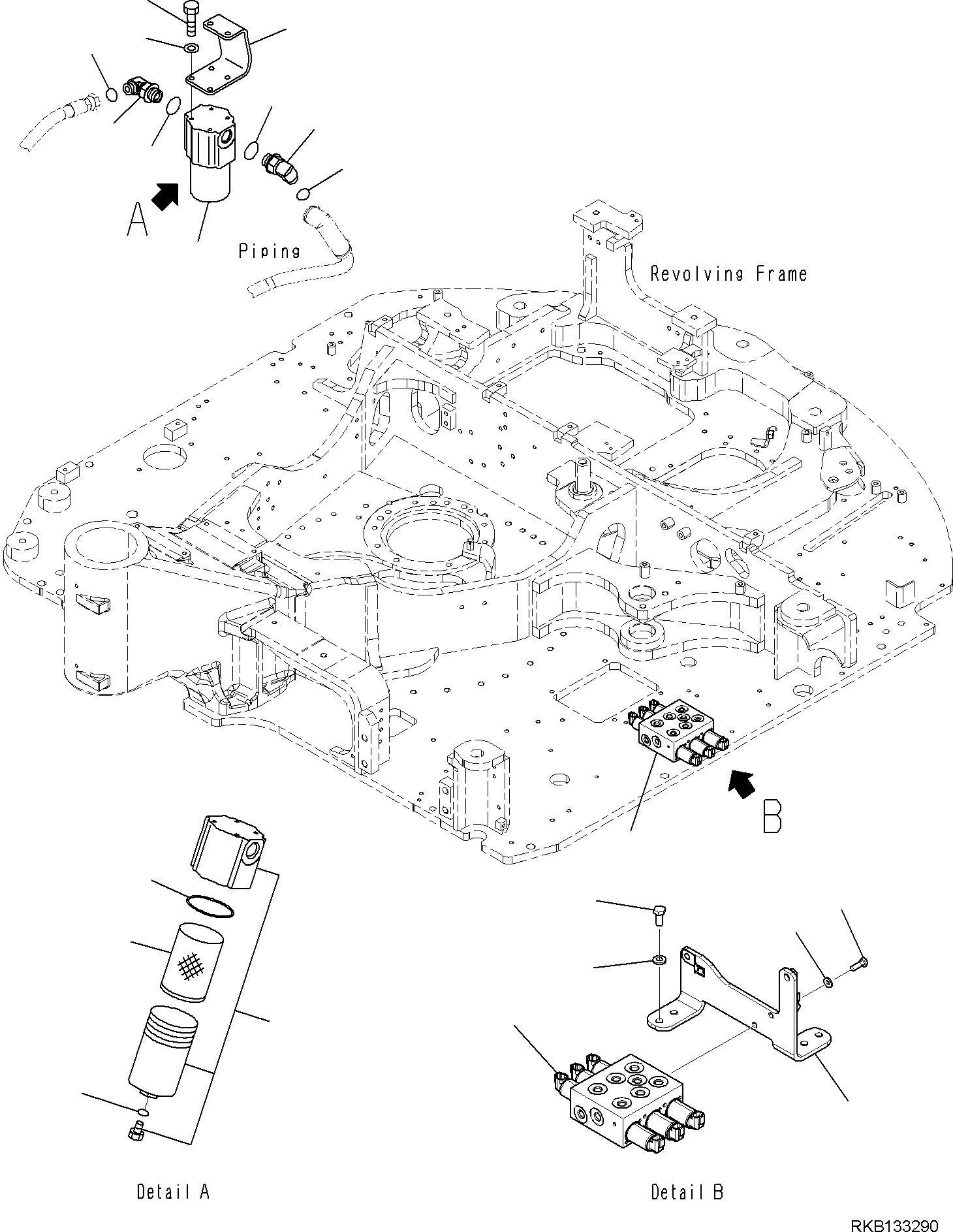 A

Piping

Revolving Frame

B

Detail A

Detail B

RKB133290