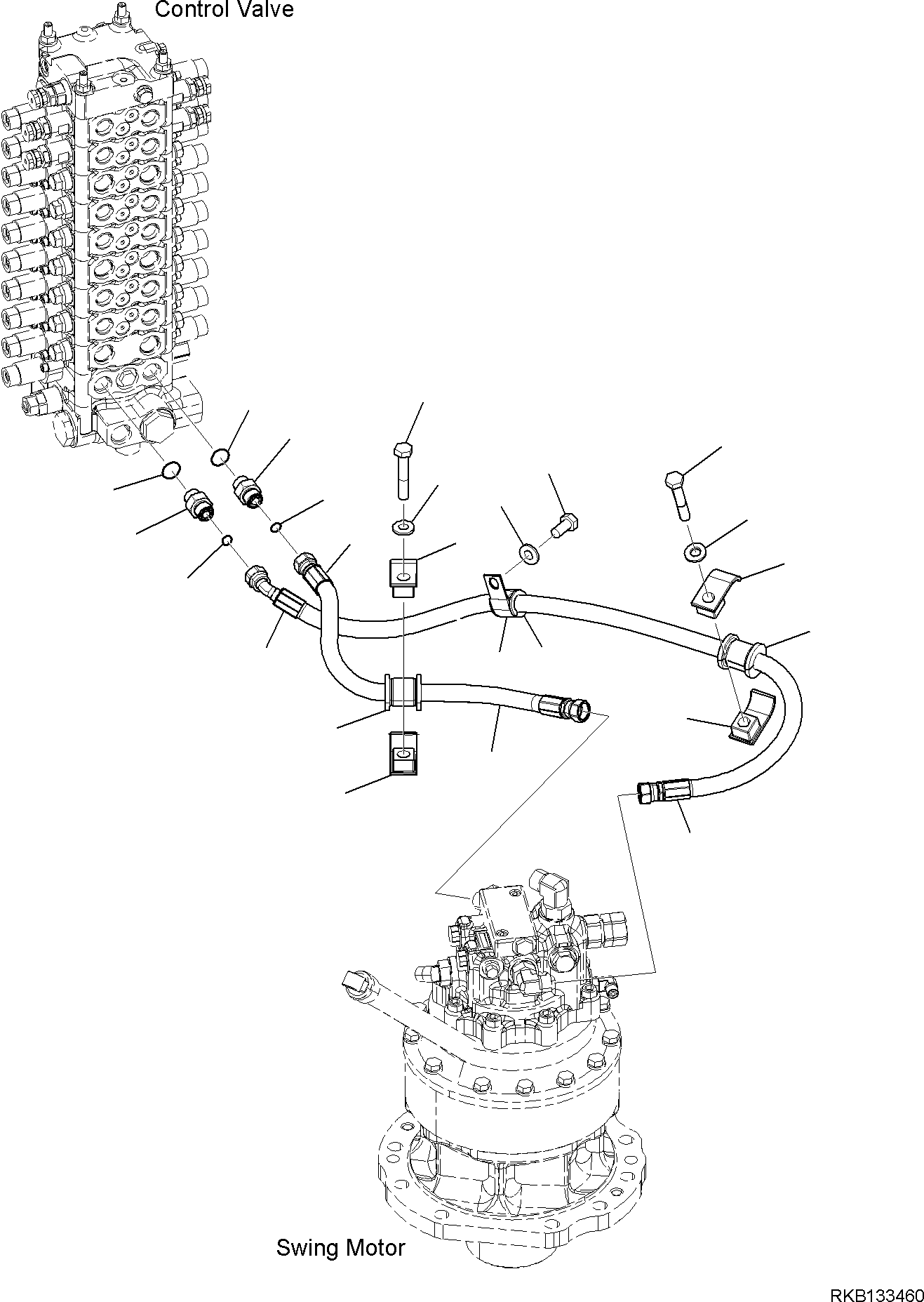 Control Valve

Swing Motor

RKB133460