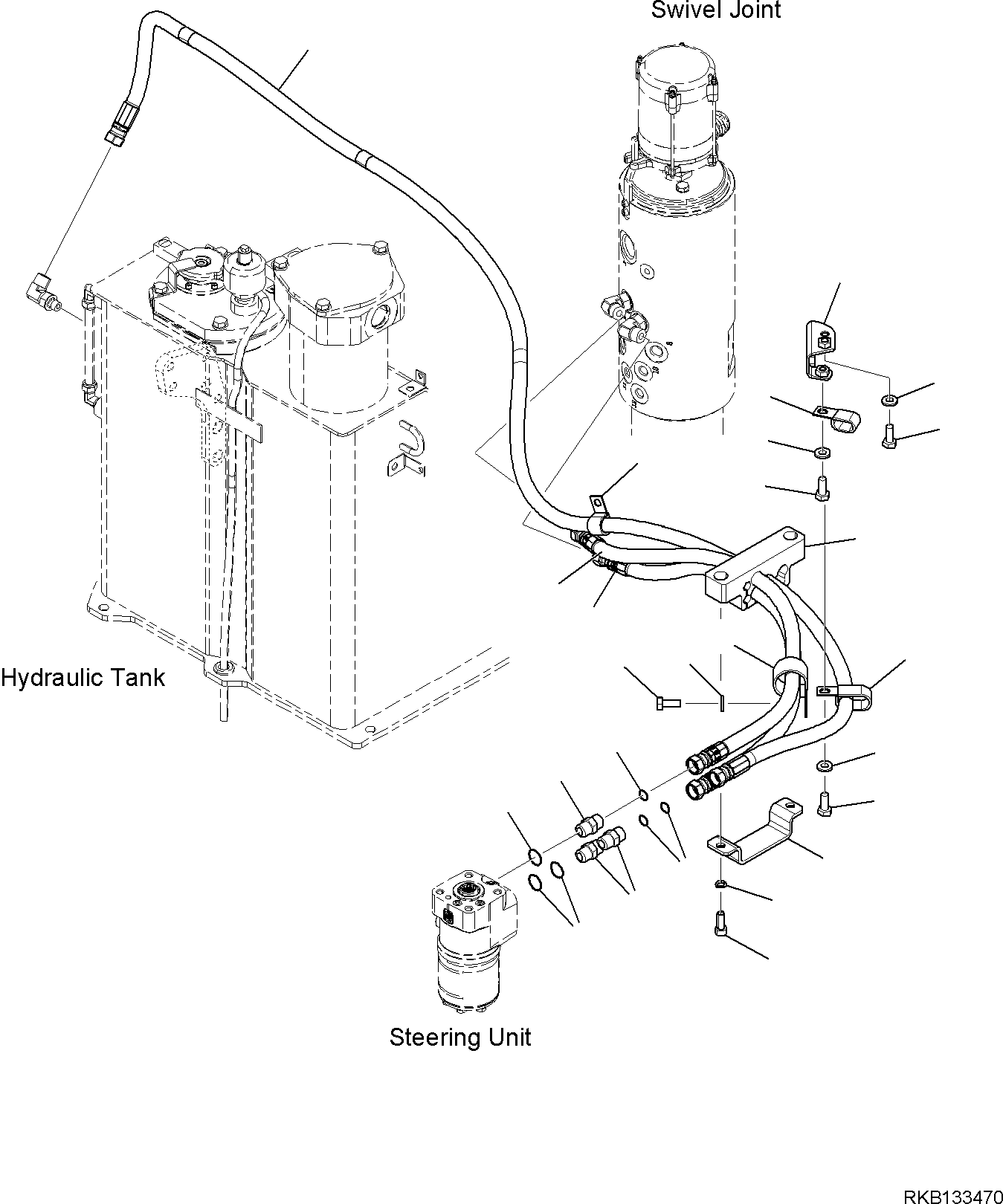 Swivel Joint

Hydraulic Tank

Steering Unit

RKB133470