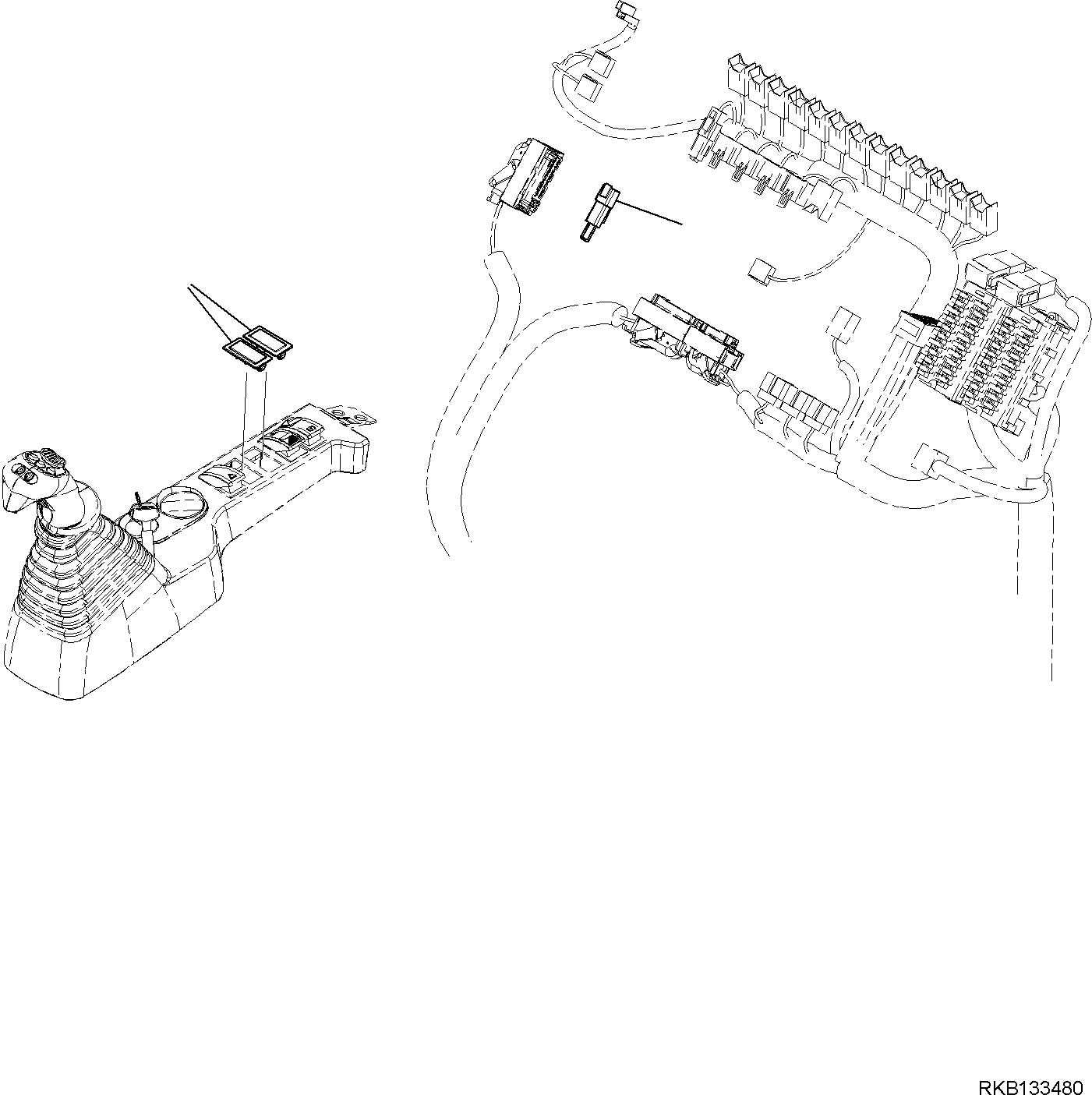 RKB133480