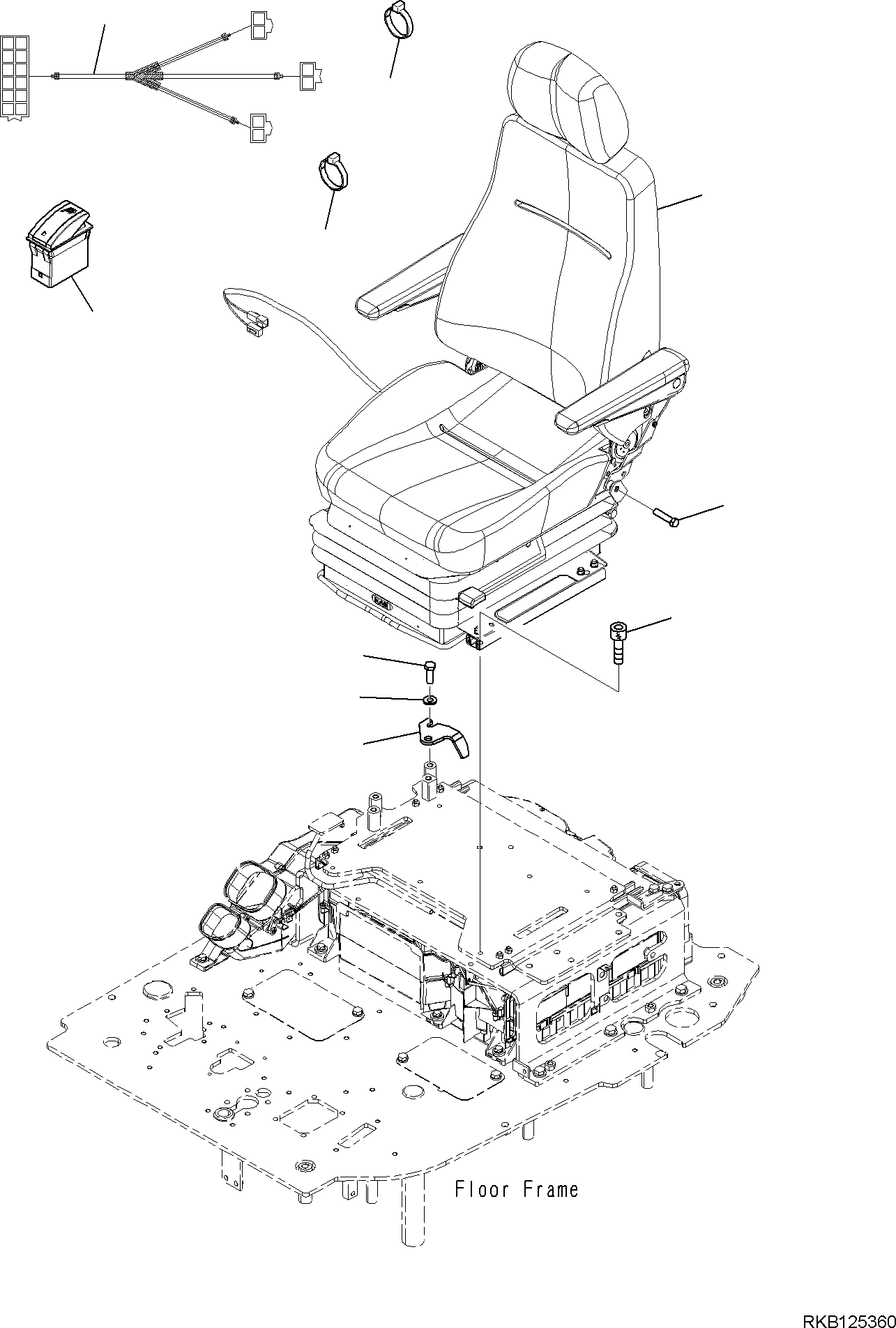 Floor Frame

RKB125360