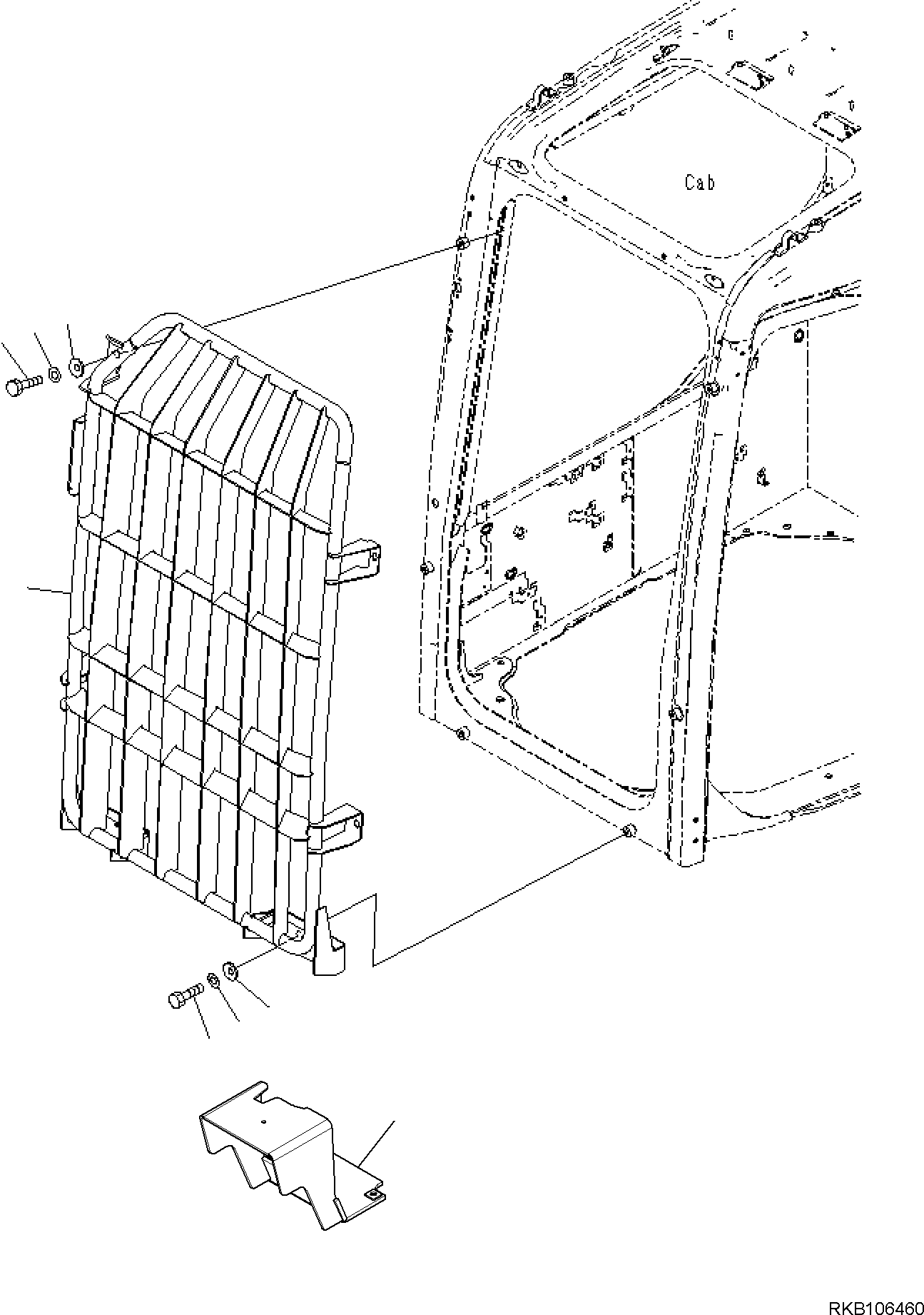 Cab

RKB106460