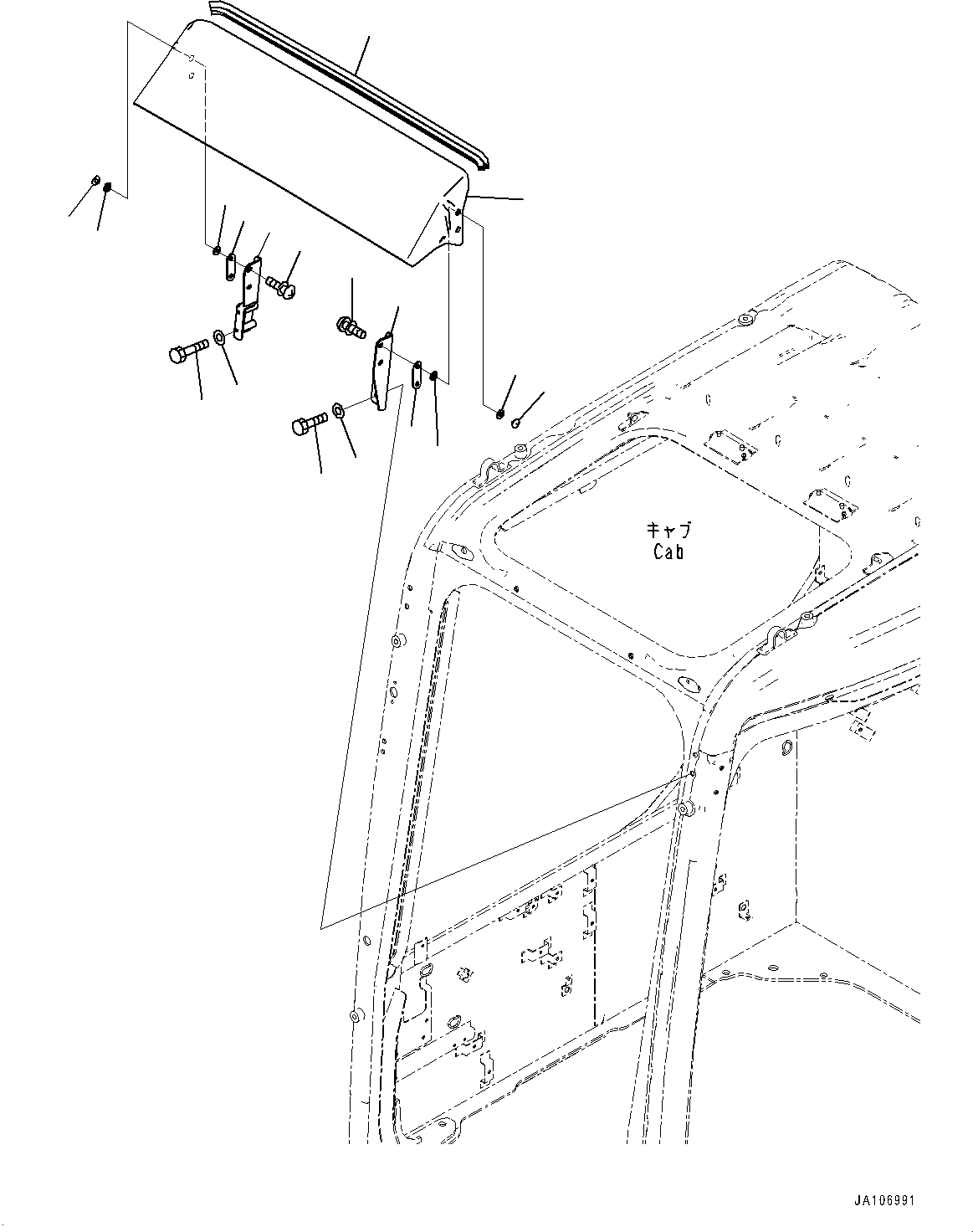 キャブ
Cab

JA106991