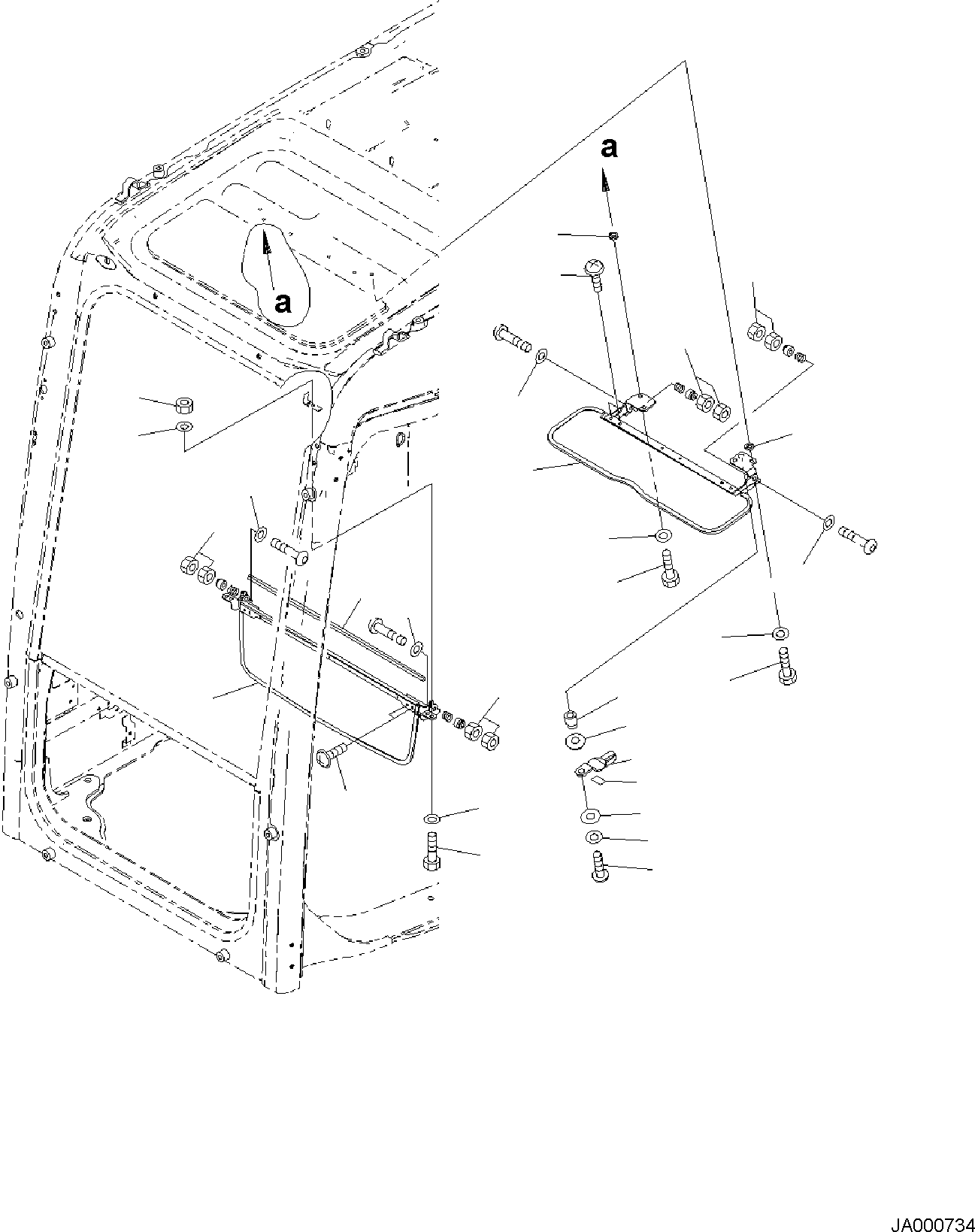 a

a

JA000734