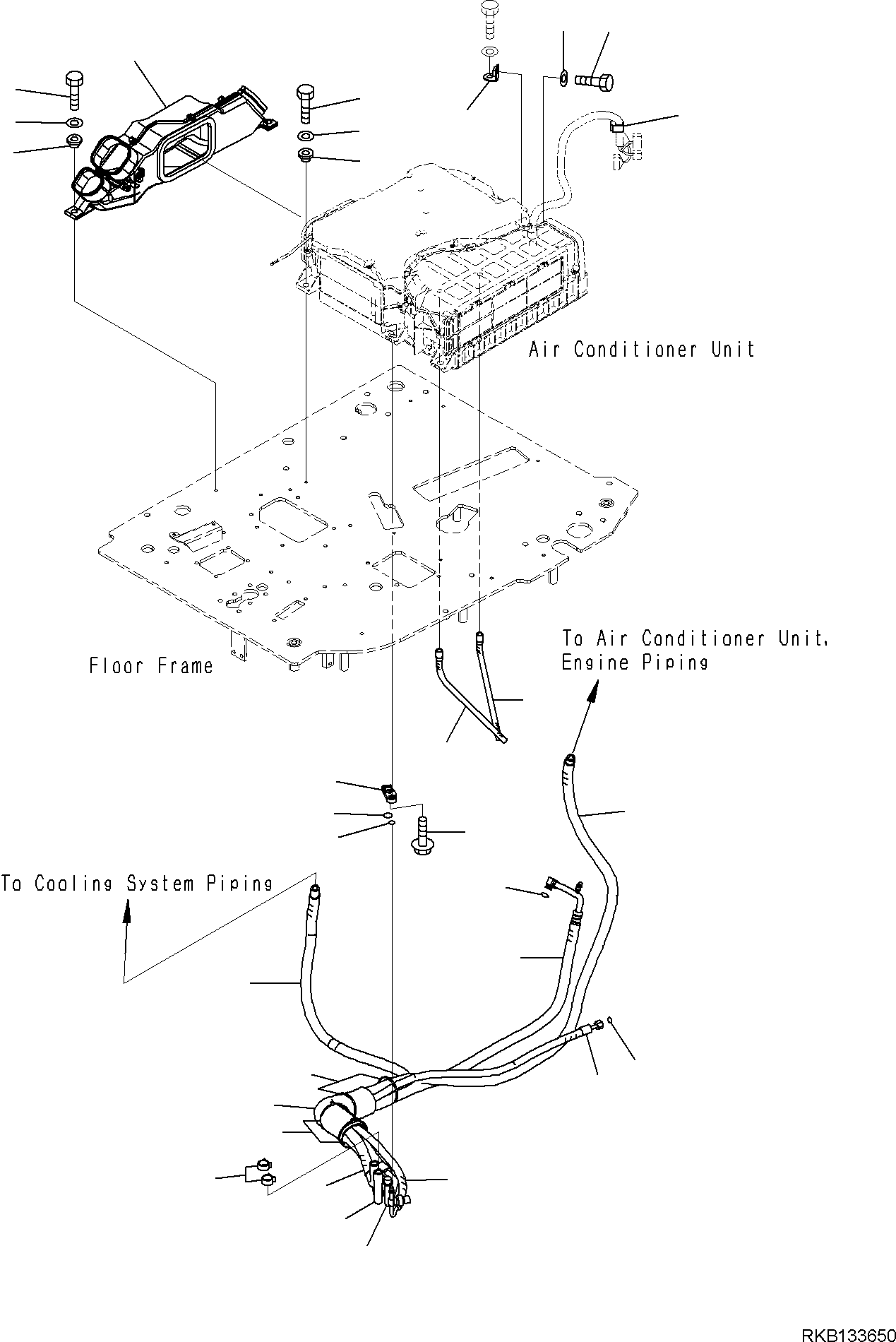 Air Conditioner Unit

Floor Frame

To Air Conditioner Unit, Engine Piping

To Cooling System Piping

RKB133650