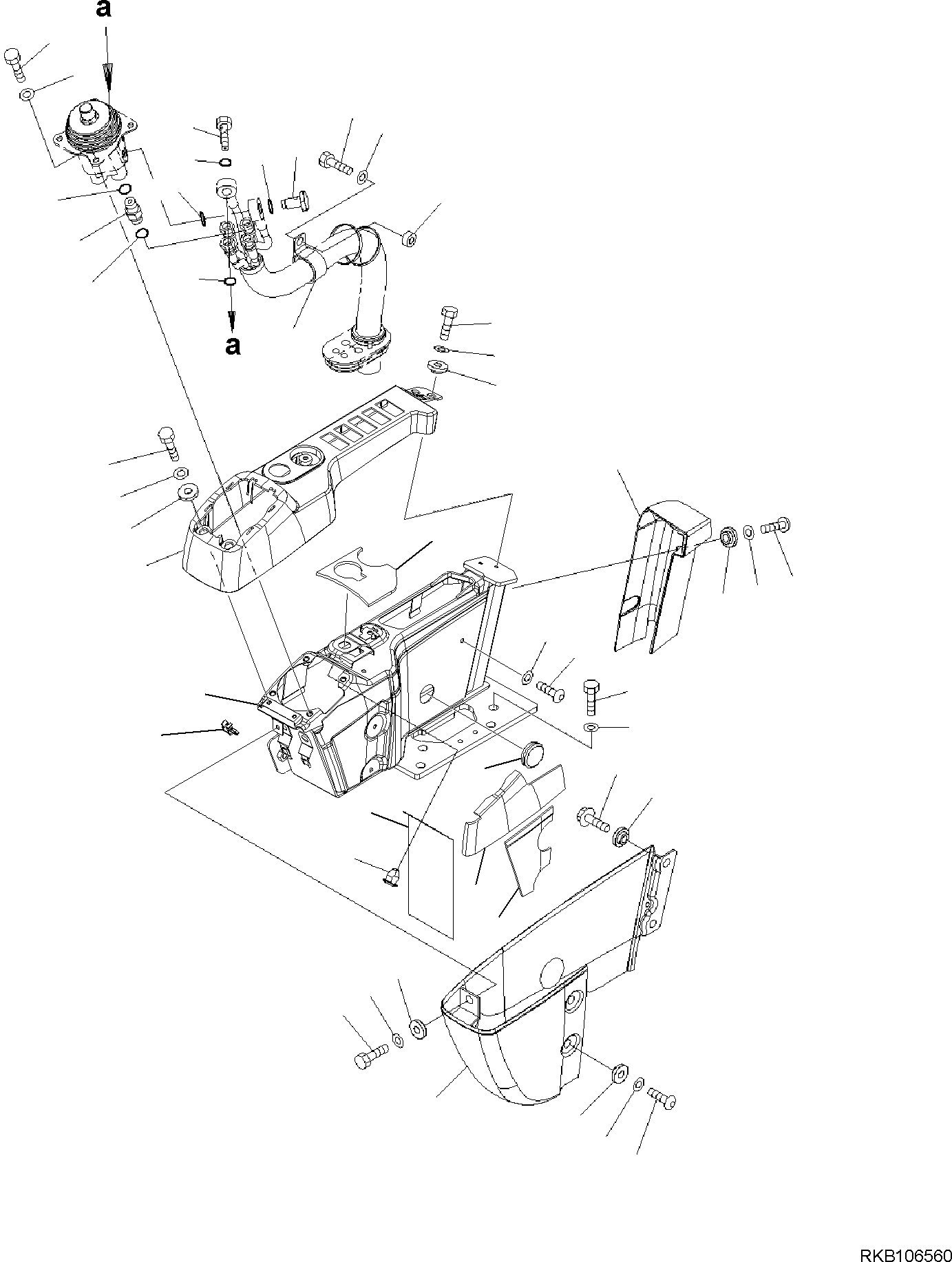 a

a

RKB106560