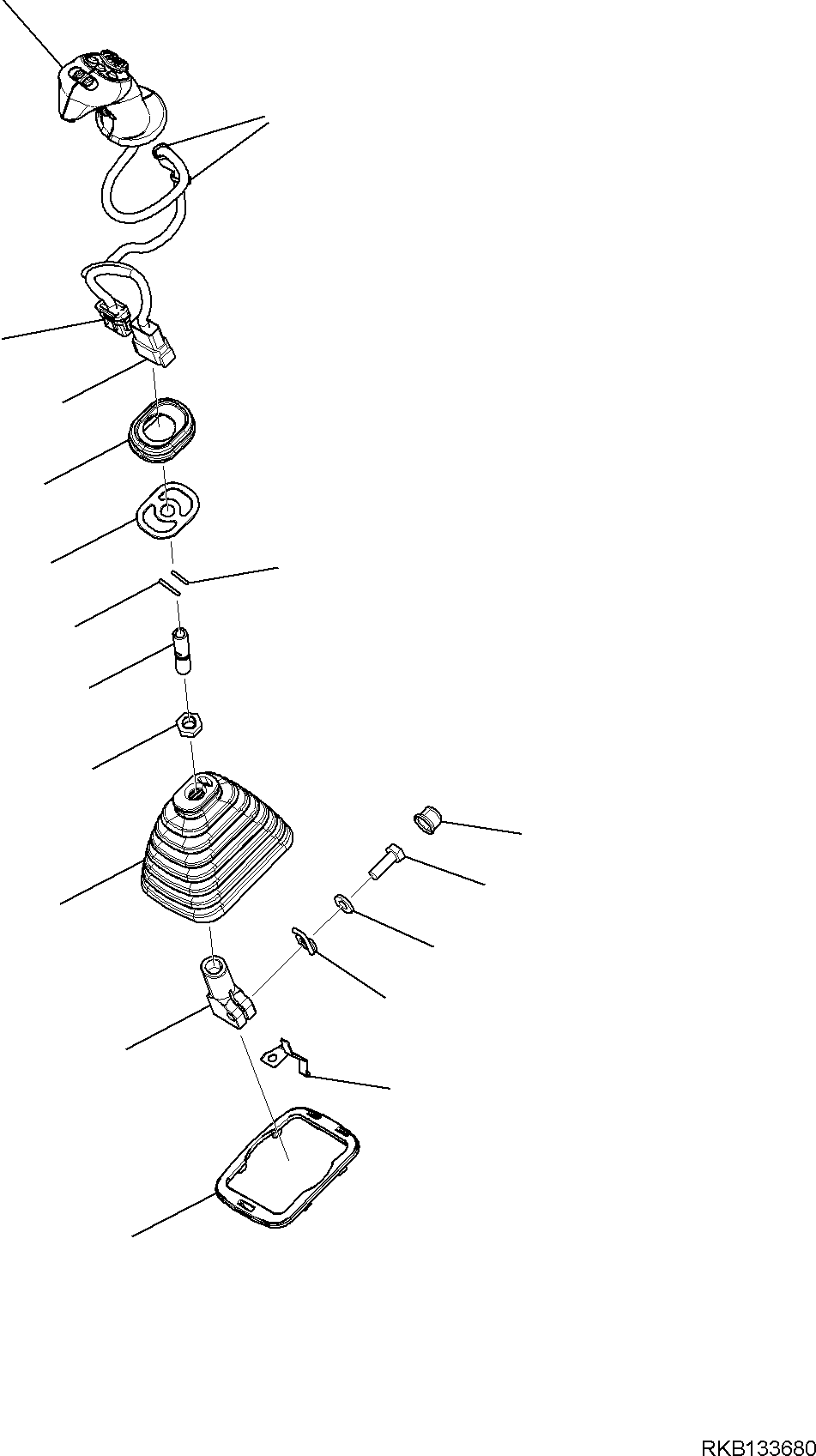 RKB133680