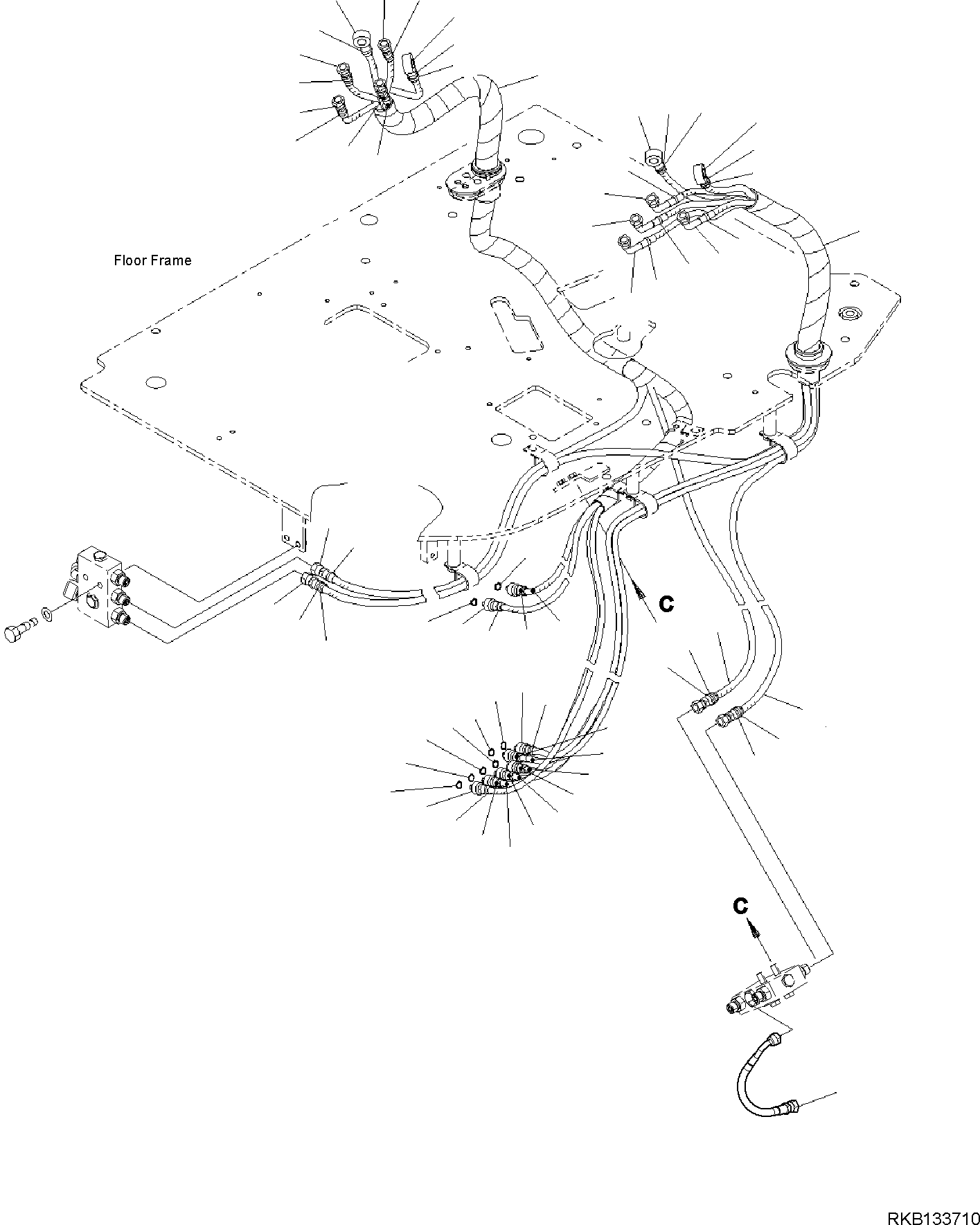 Floor Frame

C

C

RKB133710