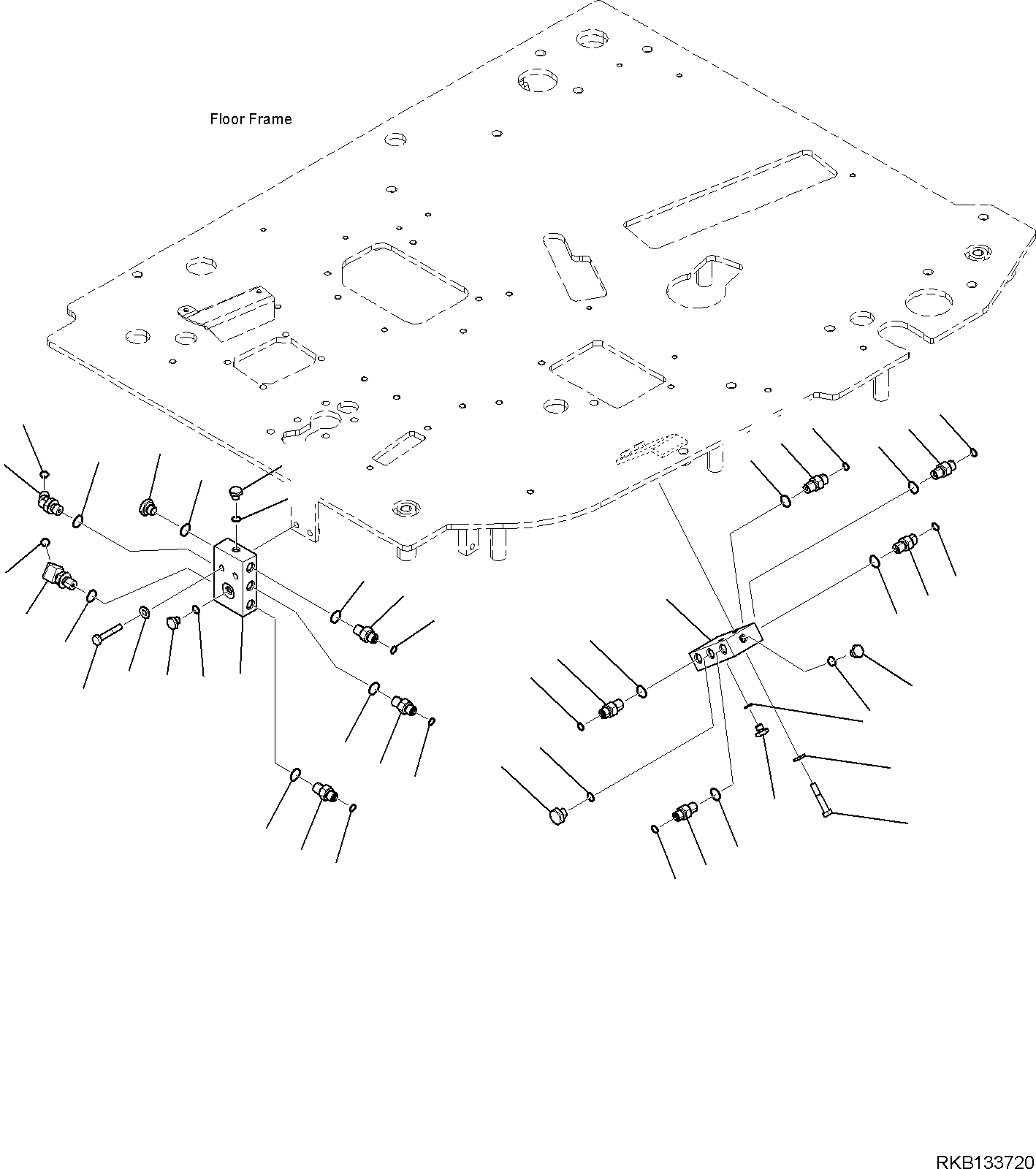 Floor Frame

RKB133720