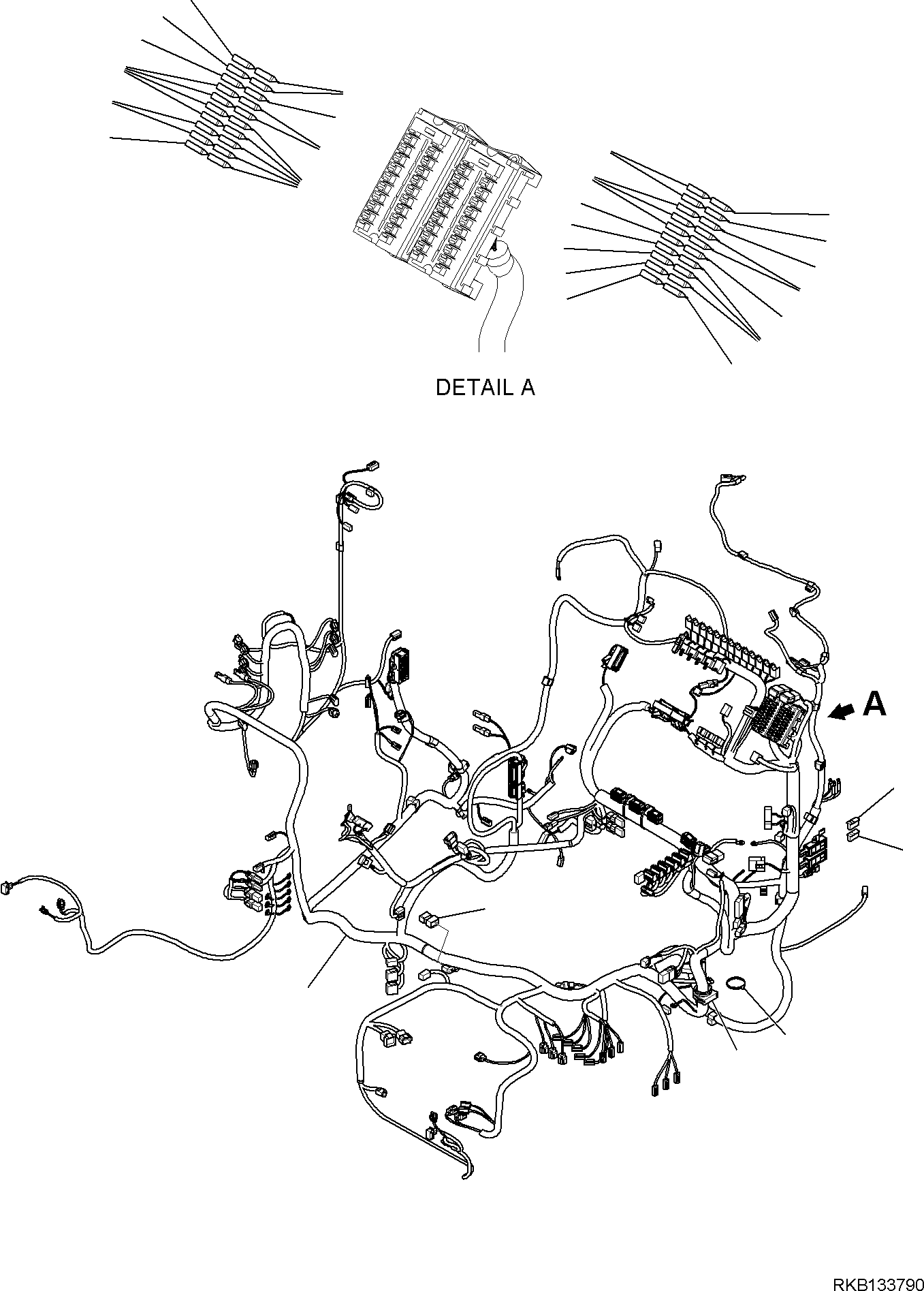 DETAIL A

A

RKB133790