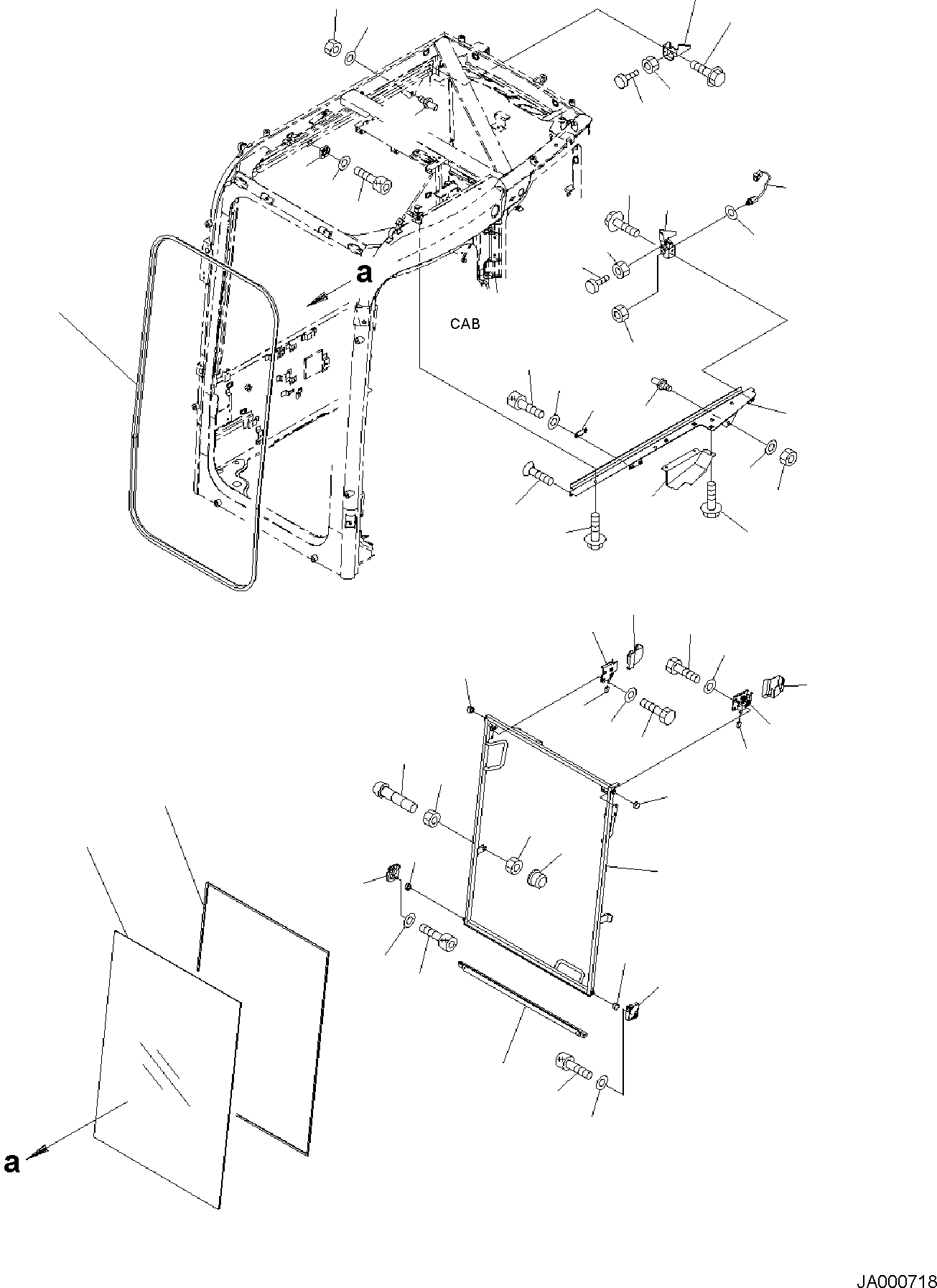 a

CAB

a

JA000718