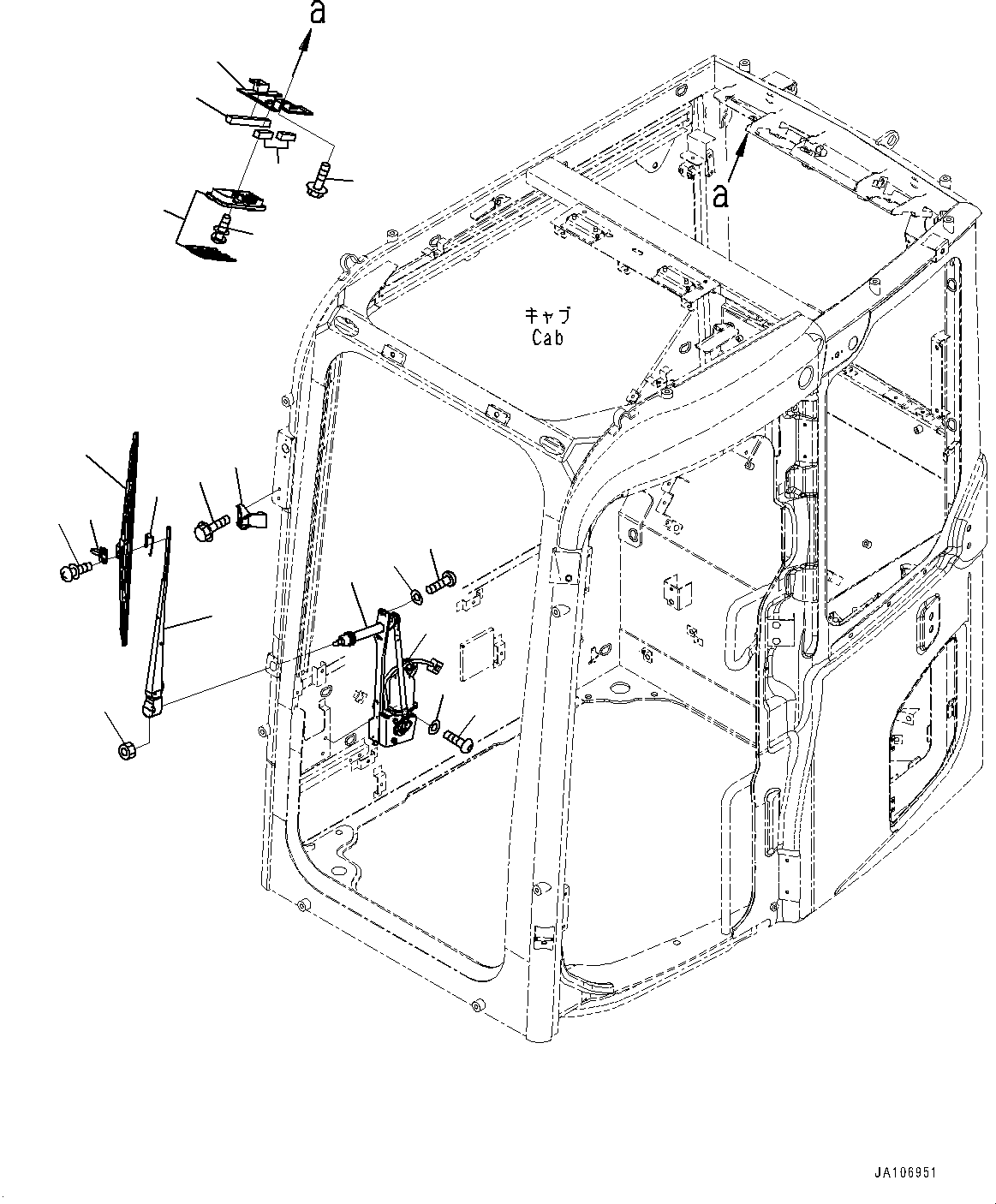 a

a

キャブ
Cab

JA106951