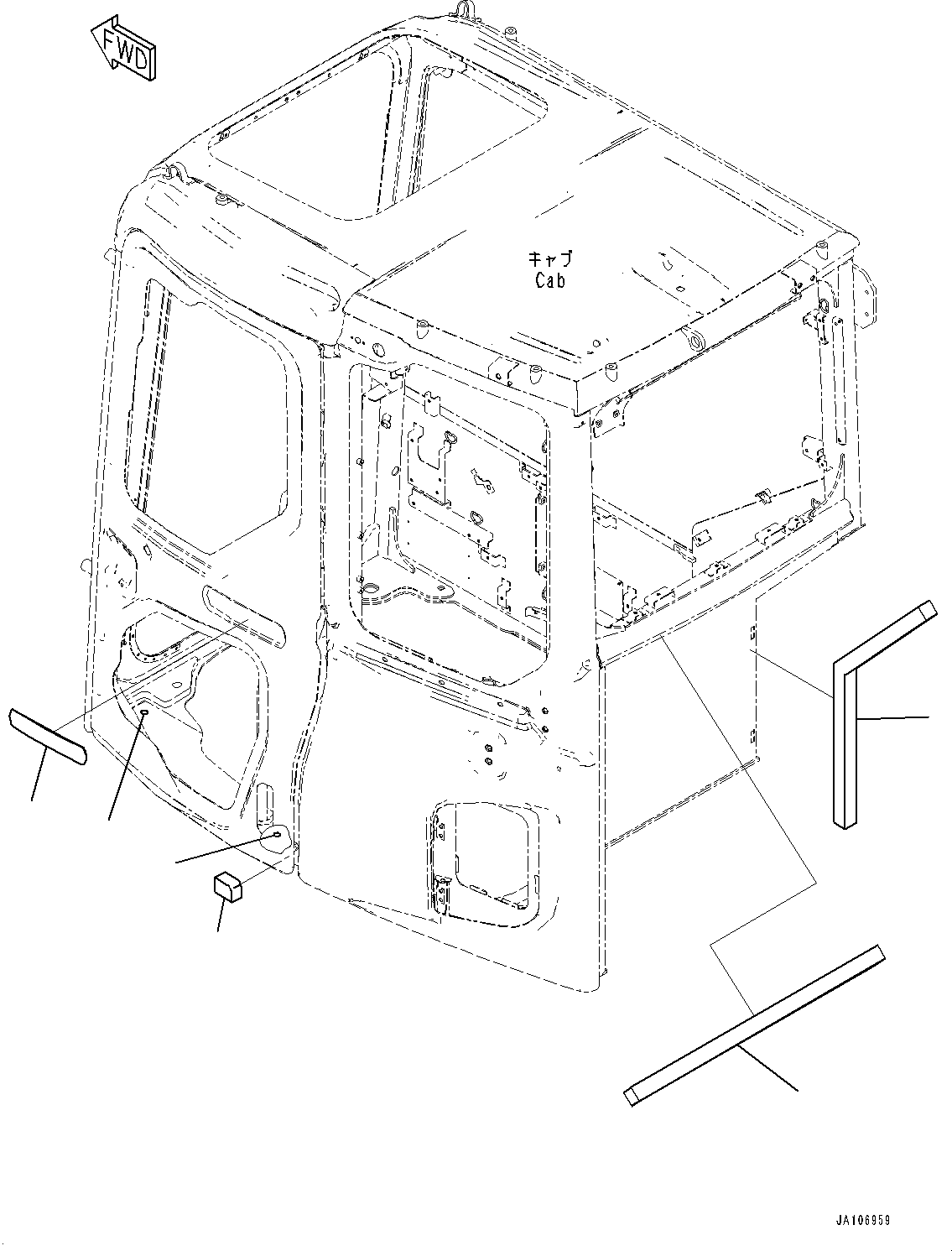 FWD

キャブ
Cab

JA106959