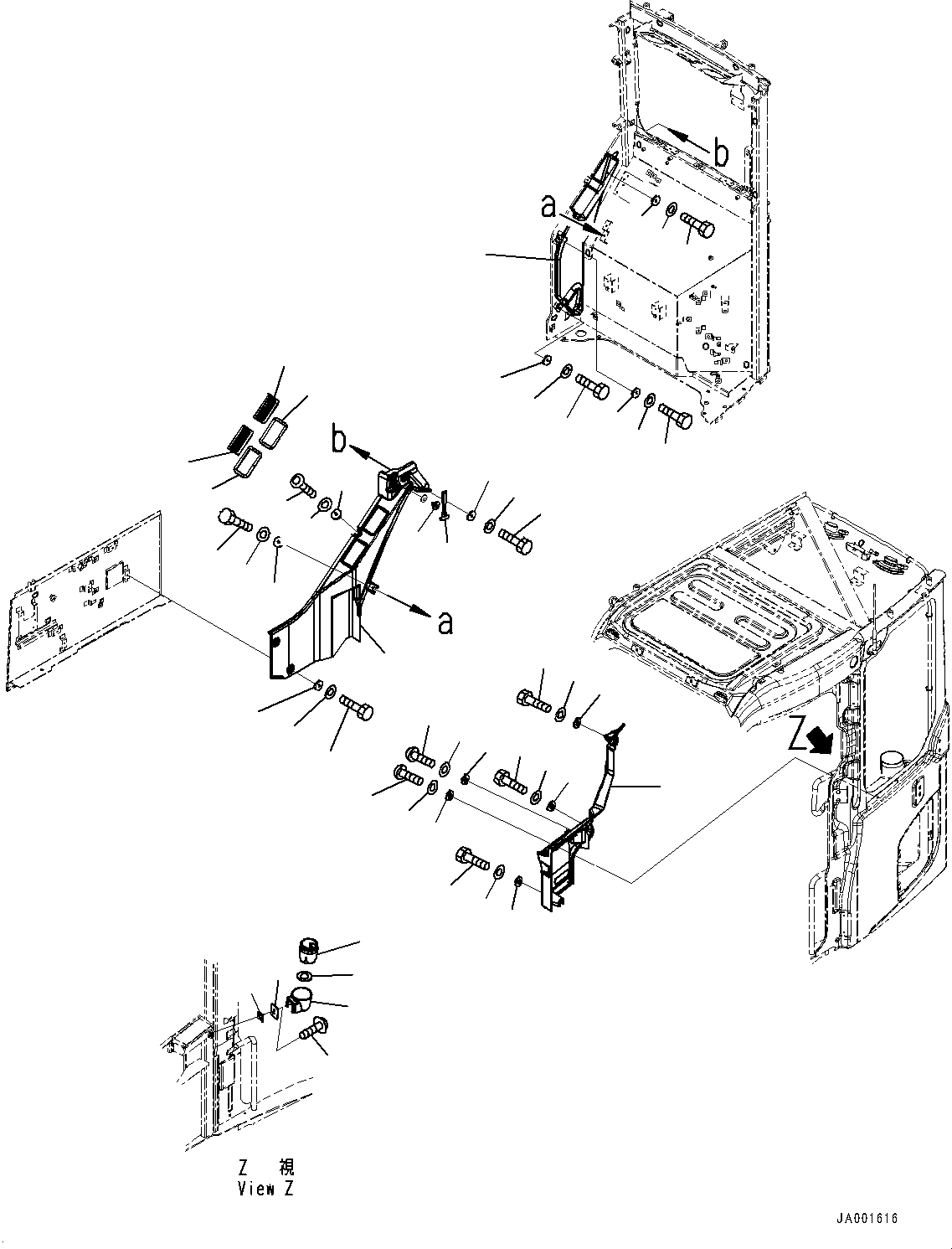 b
a
b
a
Z
Z 視
View Z
JA001616