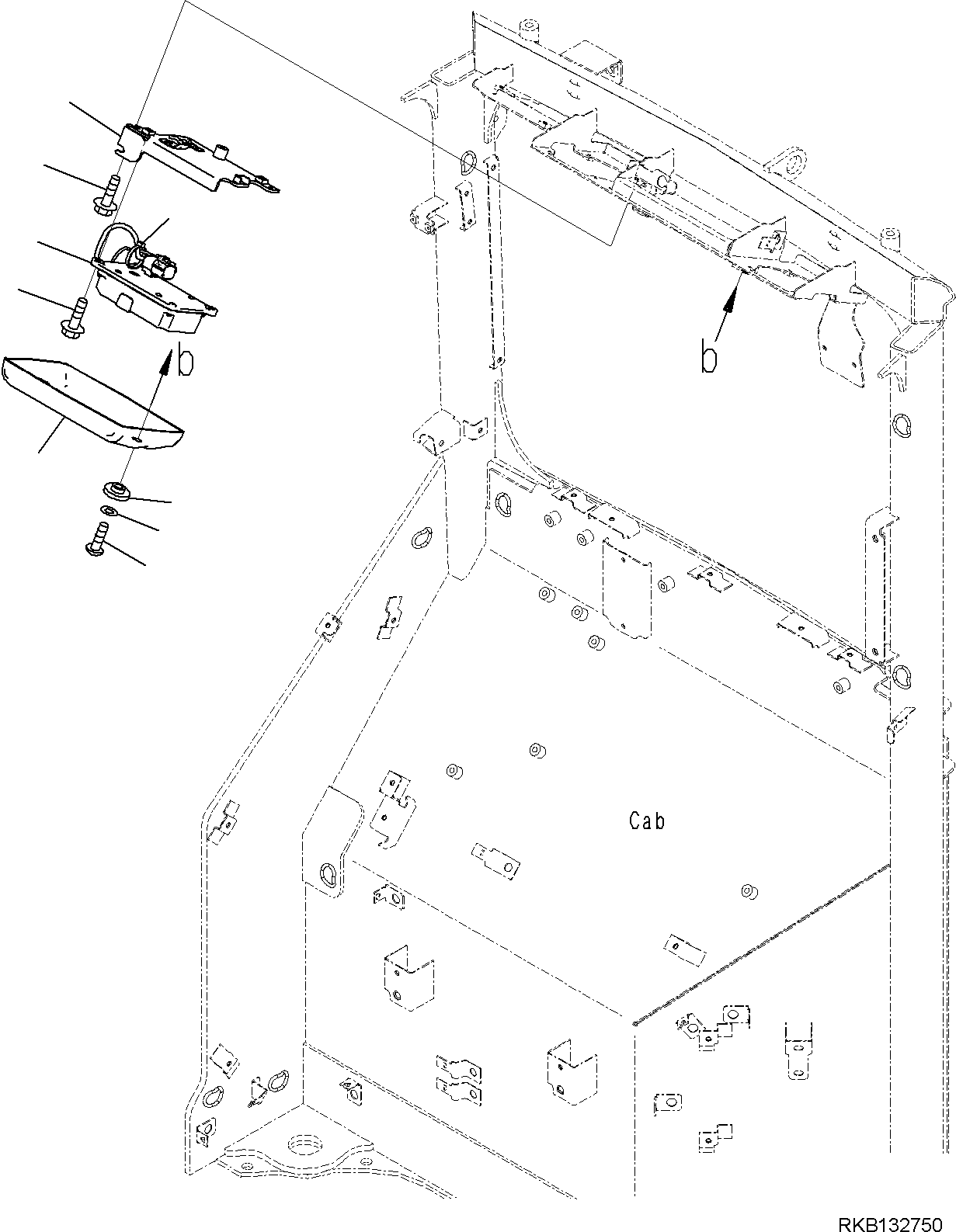 b

b

Cab

RKB132750